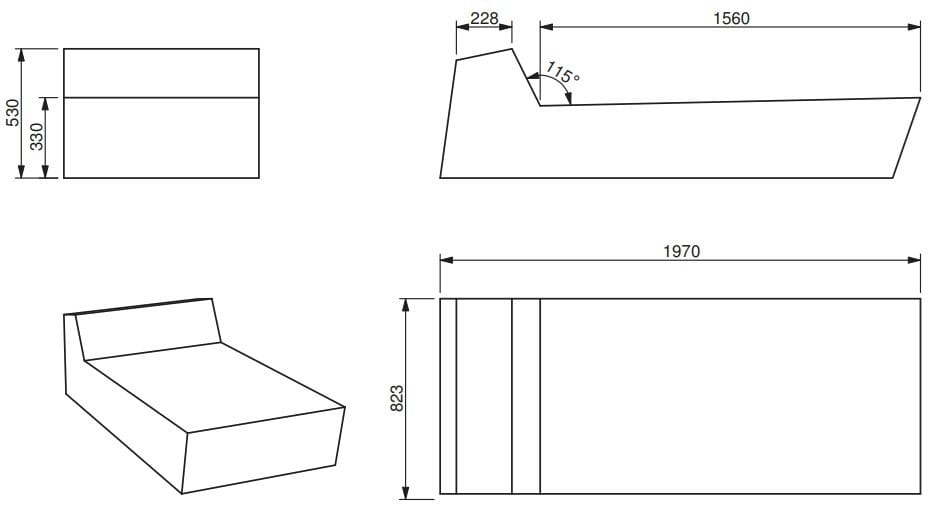 530
330
228
1560
115°
1970
823