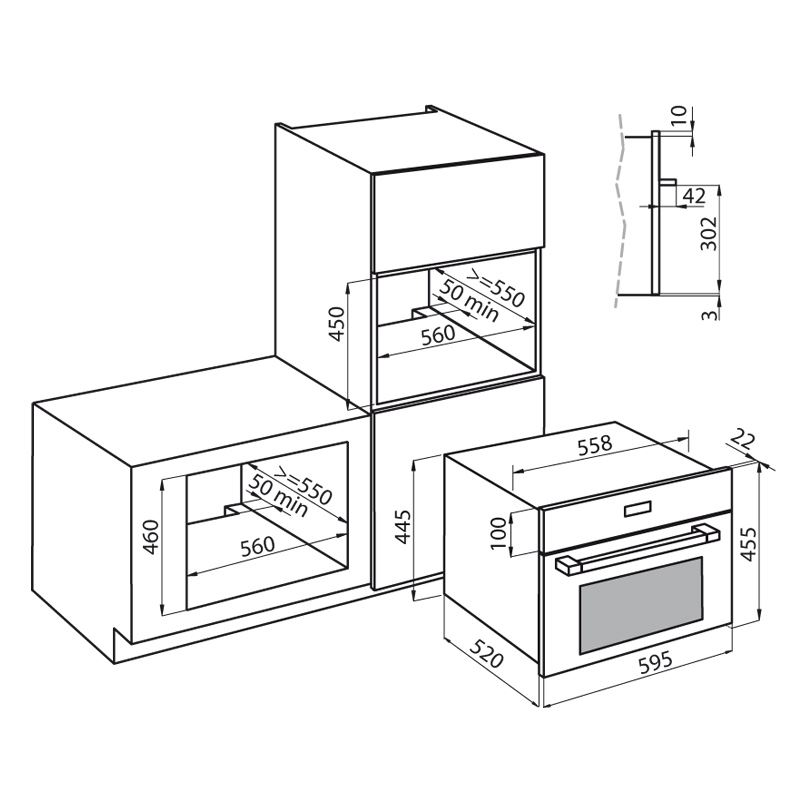 10
42
302
3
450
>=550
50 min
560
460
>=550
50 min
560
445
558
22
100
455
520
595