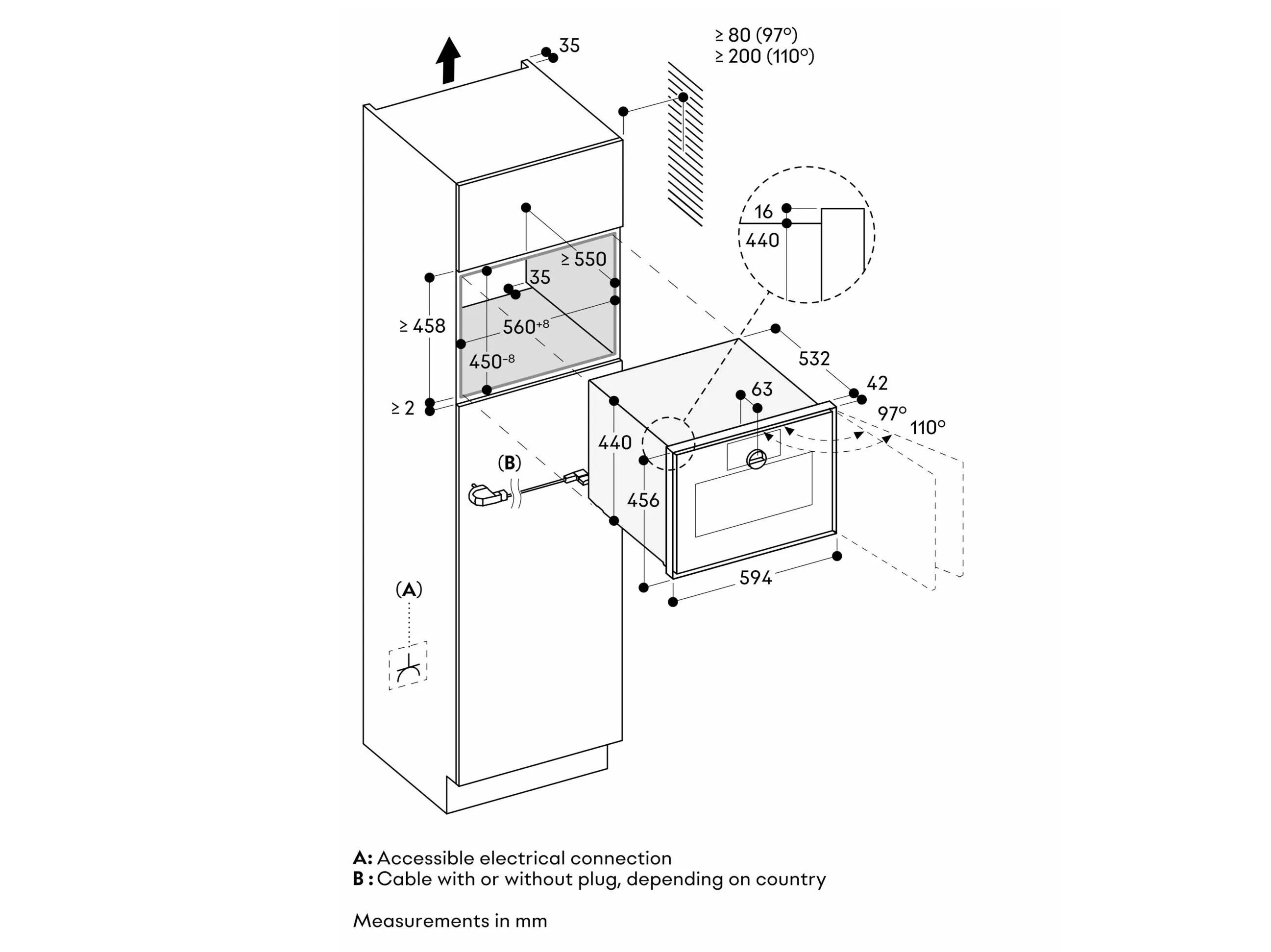 35

≥ 80 (97°)
≥ 200 (110°)

16
440

≥ 550
35
≥ 458
$560^{+8}$
$450^{-8}$
≥ 2

532
42
63
97°
110°
440
(B)
456
594

(A)

A: Accessible electrical connection
B : Cable with or without plug, depending on country

Measurements in mm