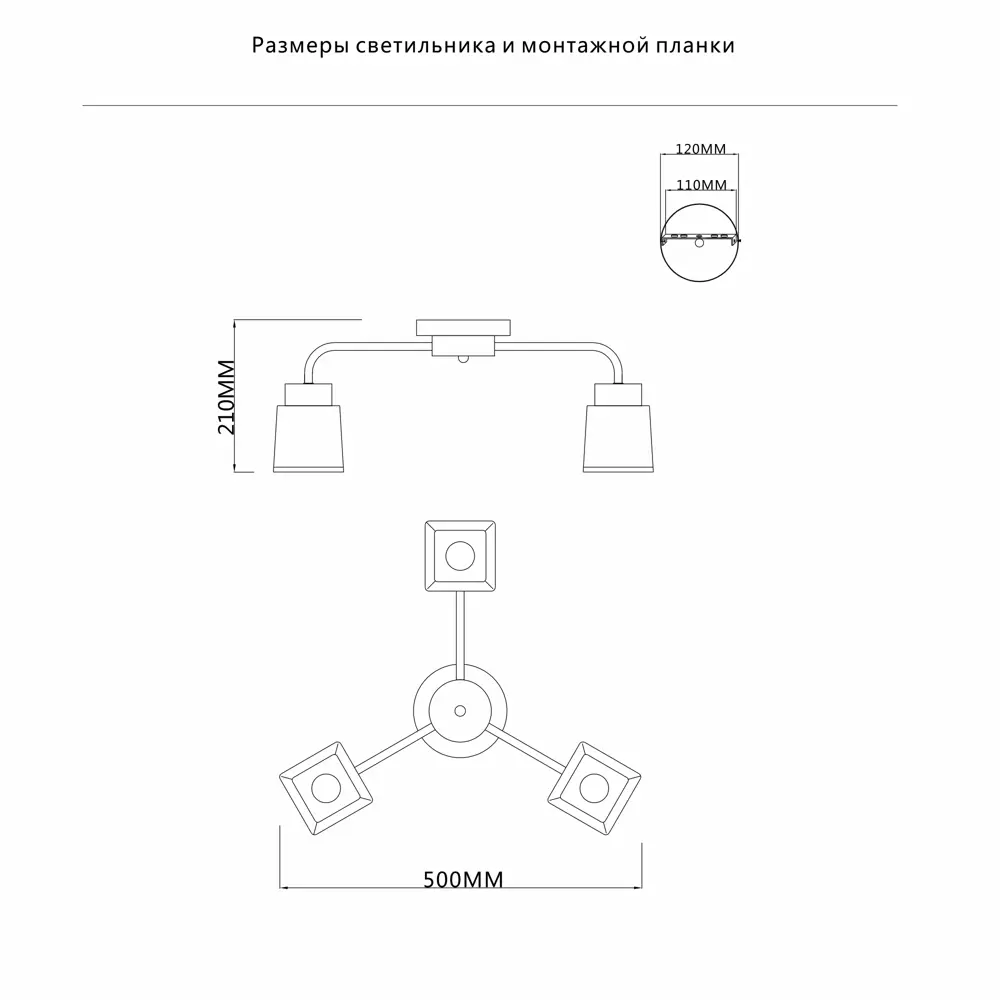 Размеры светильника и монтажной планки

120MM

110MM

210MM

500MM