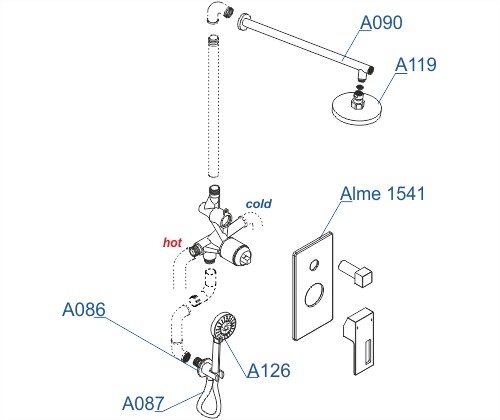 A090
A119
Alme 1541
cold
hot
A086
A126
A087