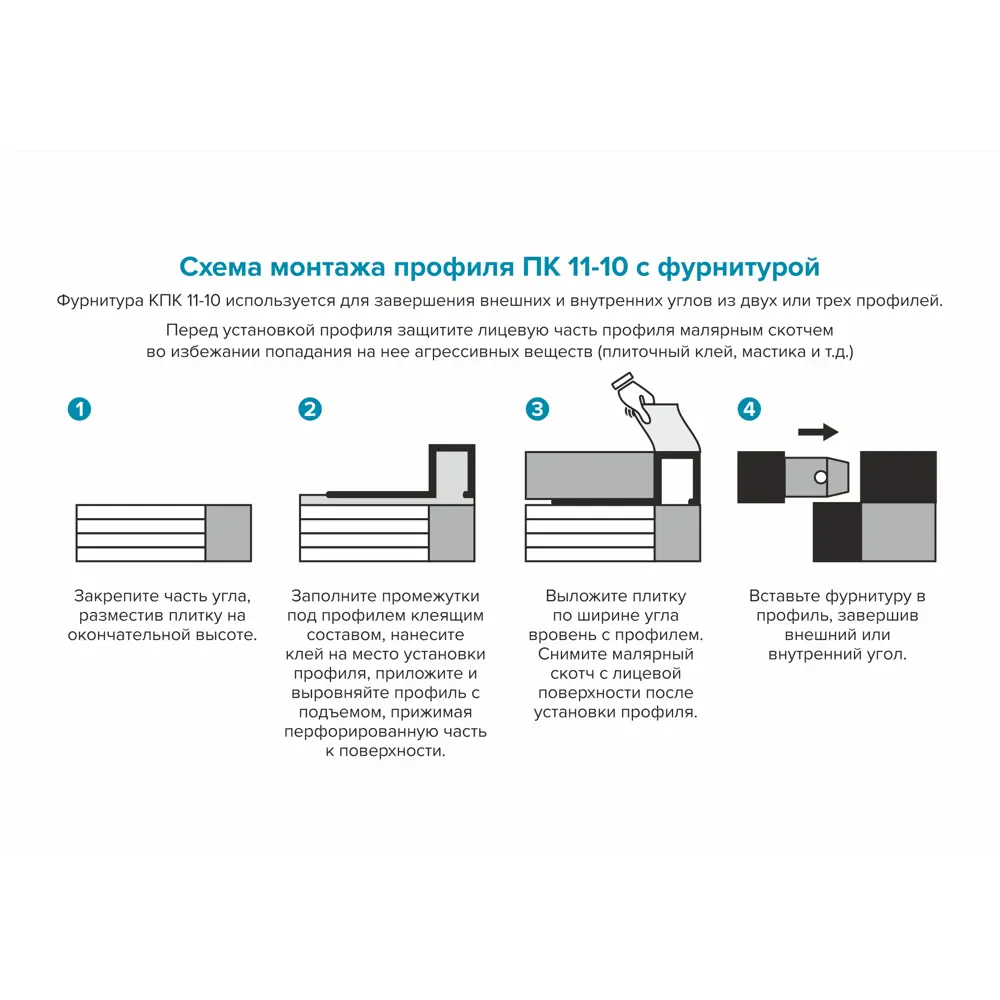 Схема монтажа профиля ПК 11-10 с фурнитурой

Фурнитура КПК 11-10 используется для завершения внешних и внутренних углов из двух или трех профилей.

Перед установкой профиля защитите лицевую часть профиля малярным скотчем во избежании попадания на нее агрессивных веществ (плиточный клей, мастика и т.д.)

1

Закрепите часть угла, разместив плитку на окончательной высоте.

2

Заполните промежутки под профилем клеящим составом, нанесите клей на место установки профиля, приложите и выровняйте профиль с подъемом, прижимая перфорированную часть к поверхности.

3

Выложите плитку по ширине угла вровень с профилем. Снимите малярный скотч с лицевой поверхности после установки профиля.

4

Вставьте фурнитуру в профиль, завершив внешний или внутренний угол.