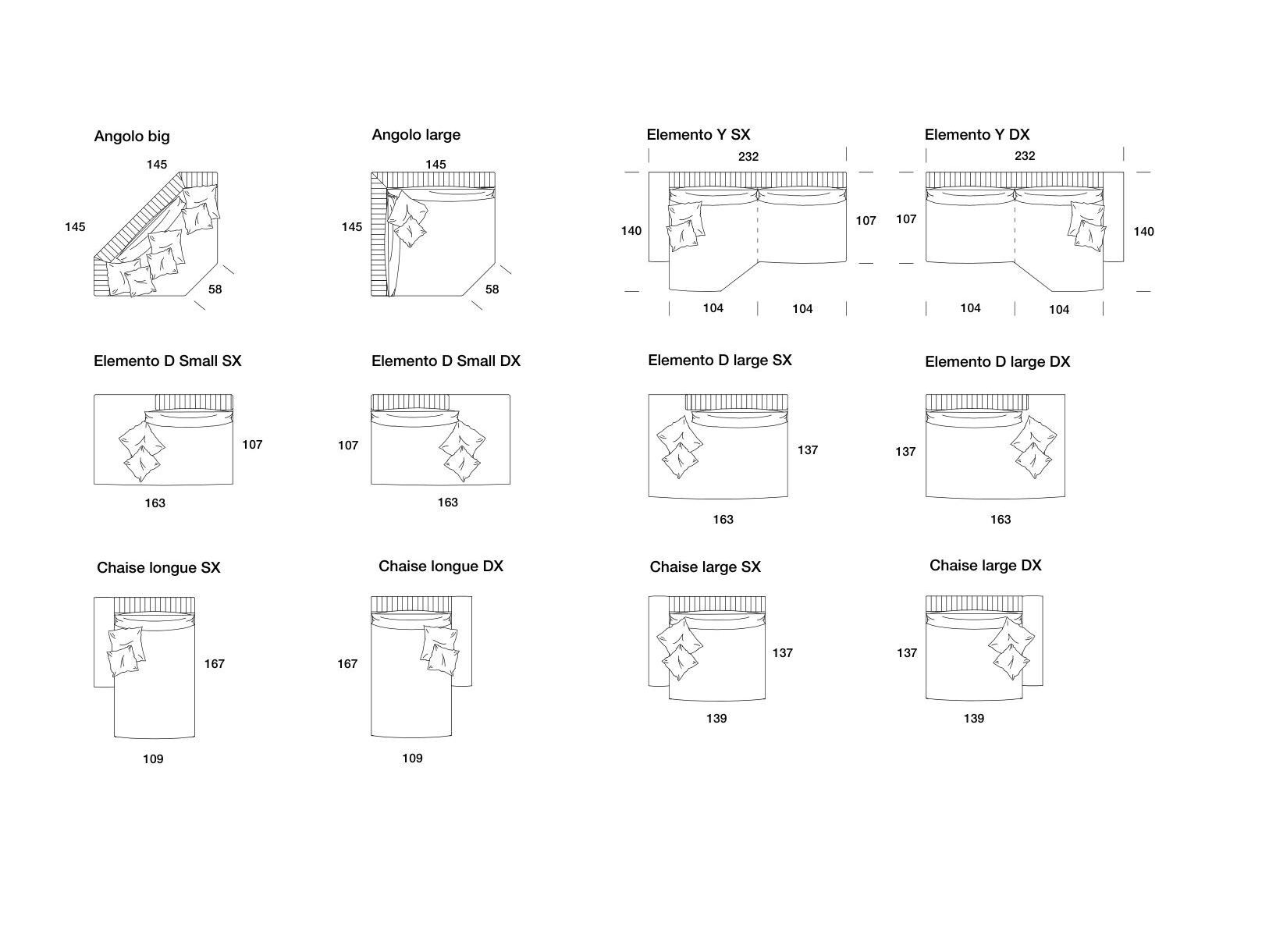 Angolo big

145

145

58

Angolo large

145

145

58

Elemento Y SX

232

140

107

104

104

Elemento Y DX

232

107

140

104

104

Elemento D Small SX

107

163

Elemento D Small DX

107

163

Elemento D large SX

137

163

Elemento D large DX

137

163

Chaise longue SX

167

109

Chaise longue DX

167

109

Chaise large SX

137

139

Chaise large DX

137

139