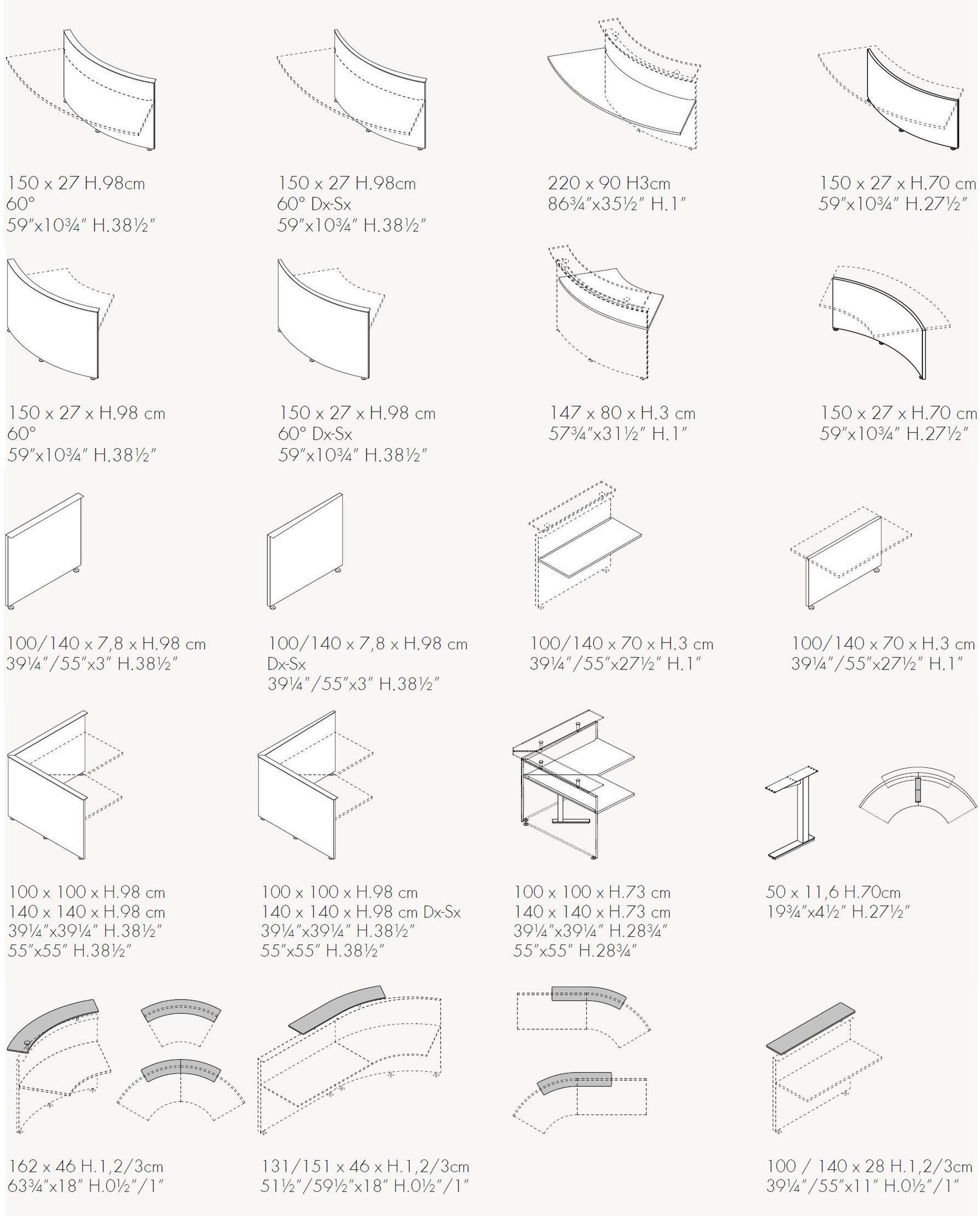 150 x 27 H.98cm
60°
59″x10¾″ H.38½″

150 x 27 H.98cm
60° Dx-Sx
59″x10¾″ H.38½″

220 x 90 H3cm
86¾″x35½″ H.1″

150 x 27 x H.70 cm
59″x10¾″ H.27½″

150 x 27 x H.98 cm
60°
59″x10¾″ H.38½″

150 x 27 x H.98 cm
60° Dx-Sx
59″x10¾″ H.38½″

147 x 80 x H.3 cm
57¾″x31½″ H.1″

150 x 27 x H.70 cm
59″x10¾″ H.27½″

100/140 x 7,8 x H.98 cm
39¼″/55″x3″ H.38½″

100/140 x 7,8 x H.98 cm
Dx-Sx
39¼″/55″x3″ H.38½″

100/140 x 70 x H.3 cm
39¼″/55″x27½″ H.1″

100/140 x 70 x H.3 cm
39¼″/55″x27½″ H.1″

100 x 100 x H.98 cm
140 x 140 x H.98 cm
39¼″x39¼″ H.38½″
55″x55″ H.38½″

100 x 100 x H.98 cm
140 x 140 x H.98 cm Dx-Sx
39¼″x39¼″ H.38½″
55″x55″ H.38½″

100 x 100 x H.73 cm
140 x 140 x H.73 cm
39¼″x39¼″ H.28¾″
55″x55″ H.28¾″

50 x 11,6 H.70cm
19¾″x4½″ H.27½″

162 x 46 H.1,2/3cm
63¾″x18″ H.0½″/1″

131/151 x 46 x H.1,2/3cm
51½″/59½″x18″ H.0½″/1″

100 / 140 x 28 H.1,2/3cm
39¼″/55″x11″ H.0½″/1″