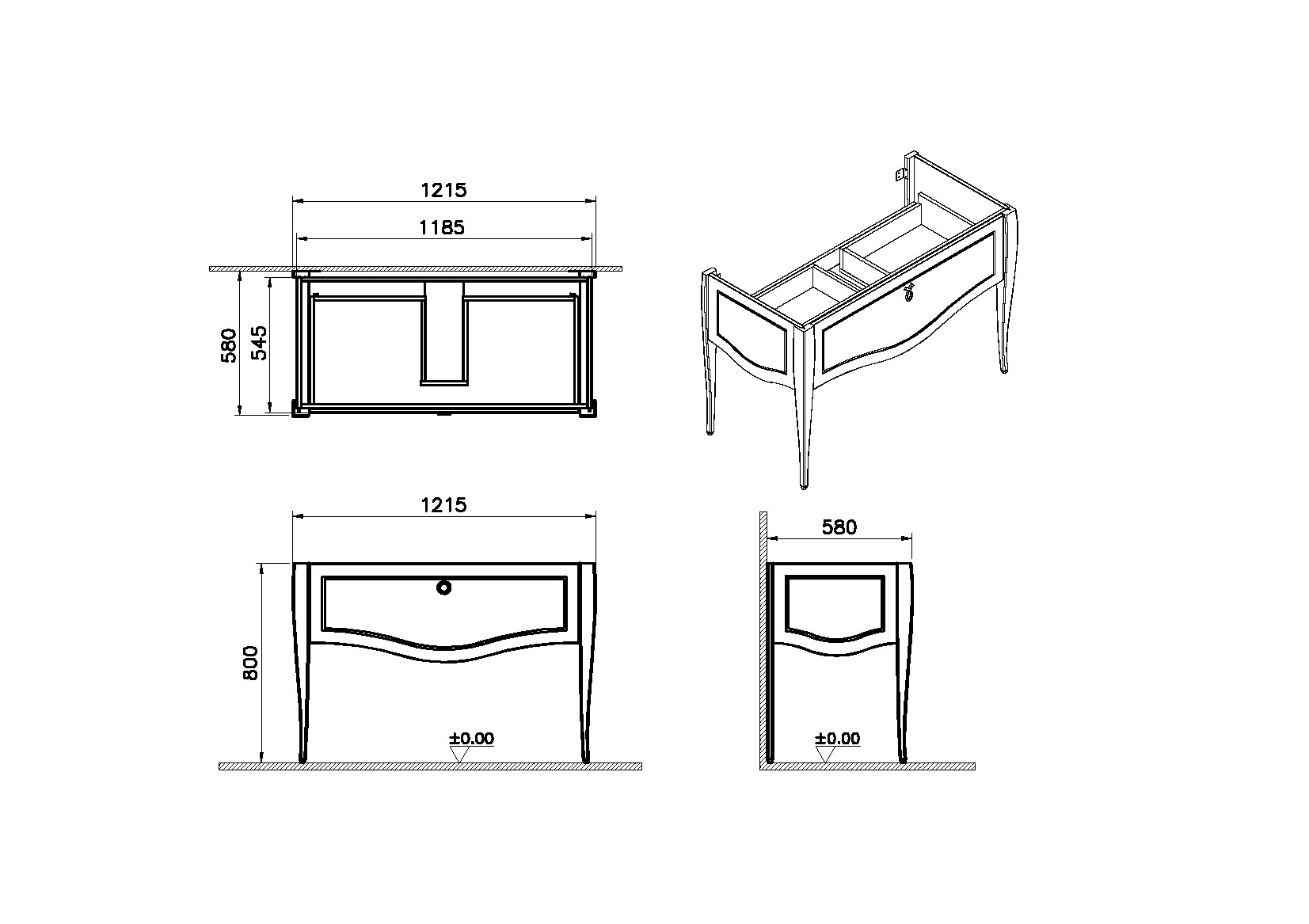 1215
1185
580
545

1215
800
±0.00

580
±0.00