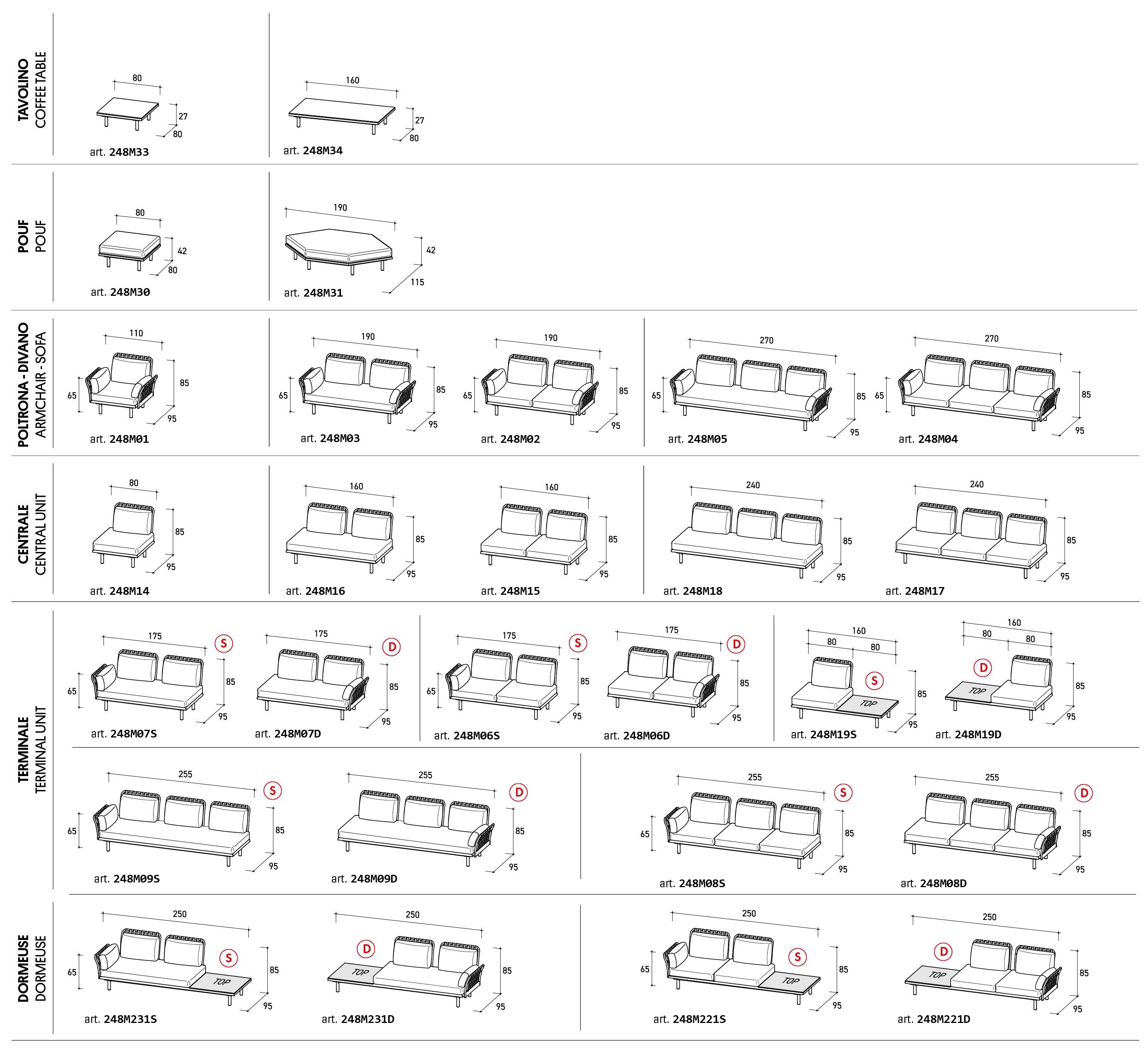 TAVOLINO
COFFEE TABLE

80
27
80
art. 248M33

160
27
80
art. 248M34

POUF
POUF

80
42
80
art. 248M30

190
42
115
art. 248M31

POLTRONA - DIVANO
ARMCHAIR - SOFA

110
65
85
95
art. 248M01

190
65
85
95
art. 248M03

190
65
85
95
art. 248M02

270
65
85
95
art. 248M05

270
65
85
95
art. 248M04

CENTRALE
CENTRAL UNIT

80
85
95
art. 248M14

160
85
95
art. 248M16

160
85
95
art. 248M15

240
85
95
art. 248M18

240
85
95
art. 248M17

TERMINALE
TERMINAL UNIT

175
S
65
85
95
art. 248M07S

175
D
85
95
art. 248M07D

175
S
65
85
95
art. 248M06S

175
D
85
95
art. 248M06D

160
80
80
S
TOP
85
95
art. 248M19S

160
80
80
D
TOP
85
95
art. 248M19D

255
S
65
85
95
art. 248M09S

255
D
85
95
art. 248M09D

255
S
65
85
95
art. 248M08S

255
D
85
95
art. 248M08D

DORMEUSE
DORMEUSE

250
S
65
TOP
85
95
art. 248M231S

250
D
TOP
85
95
art. 248M231D

250
S
65
TOP
85
95
art. 248M221S

250
D
TOP
85
95
art. 248M221D