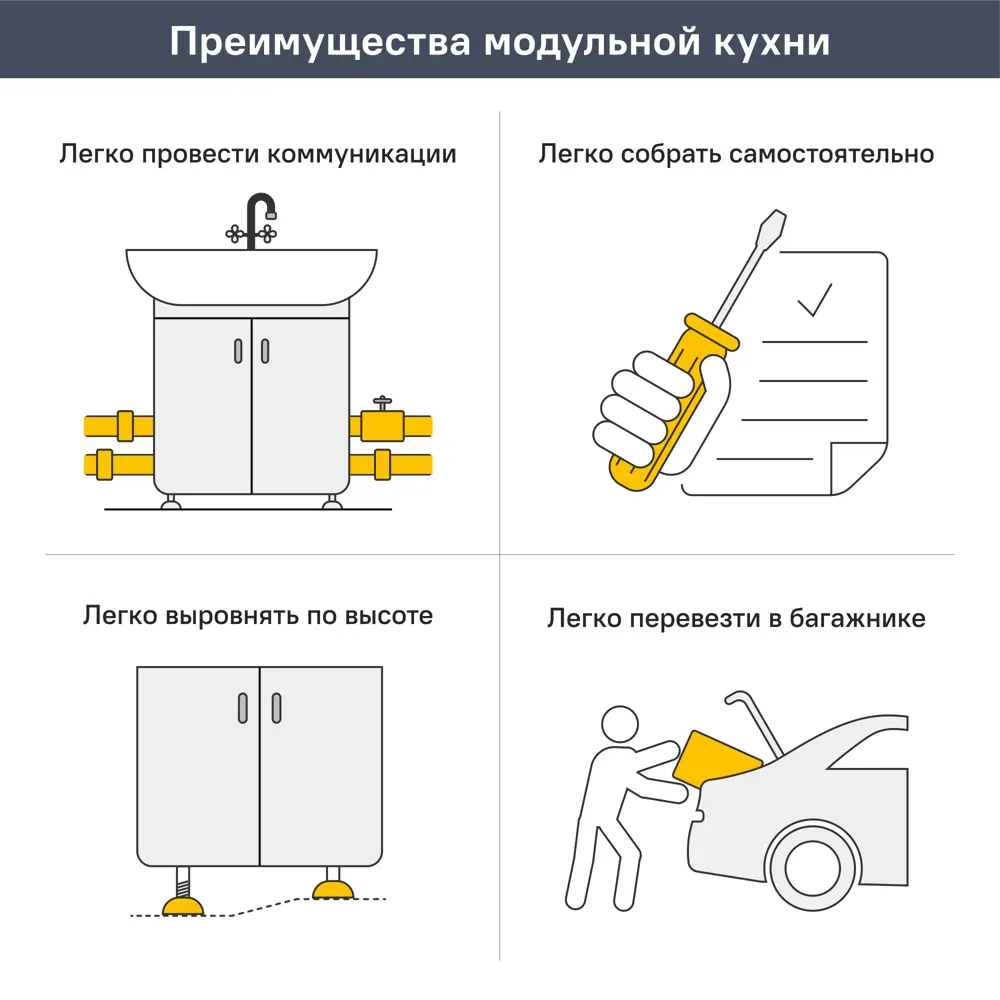 Преимущества модульной кухни

Легко провести коммуникации

Легко собрать самостоятельно

Легко выровнять по высоте

Легко перевезти в багажнике