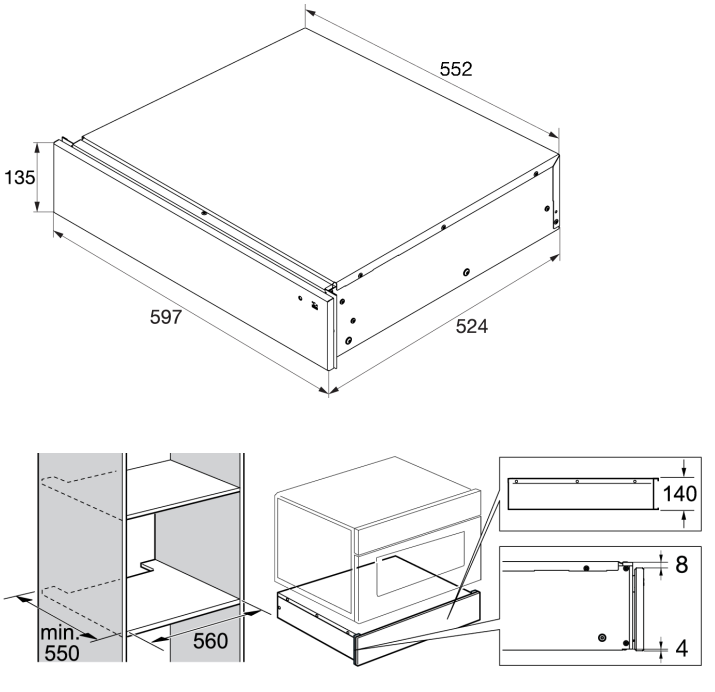 552
135
597
524
min.
550
560
140
8
4