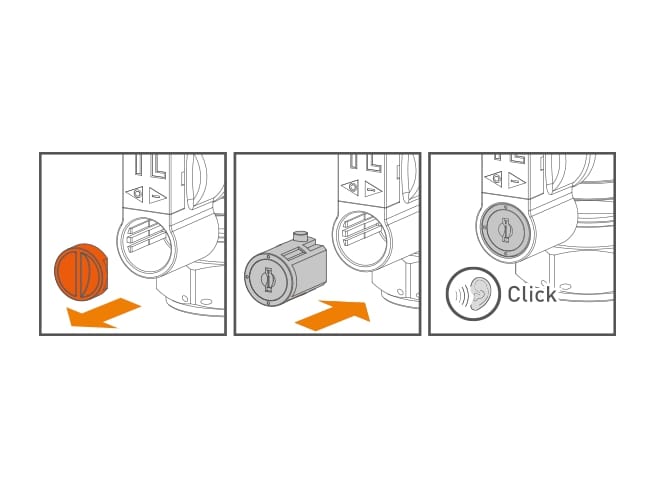 Click