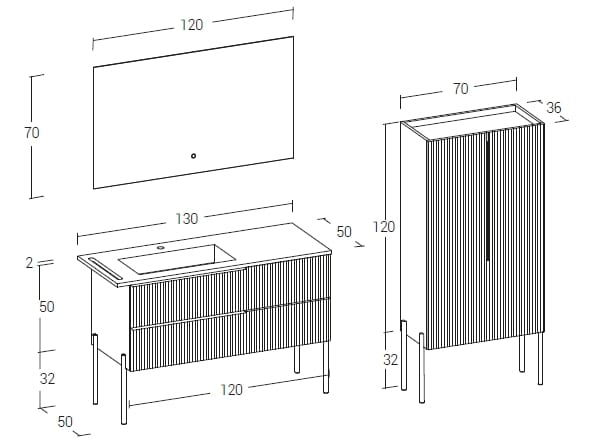 120
70
130
50
2
50
32
120
50
70
36
120
32