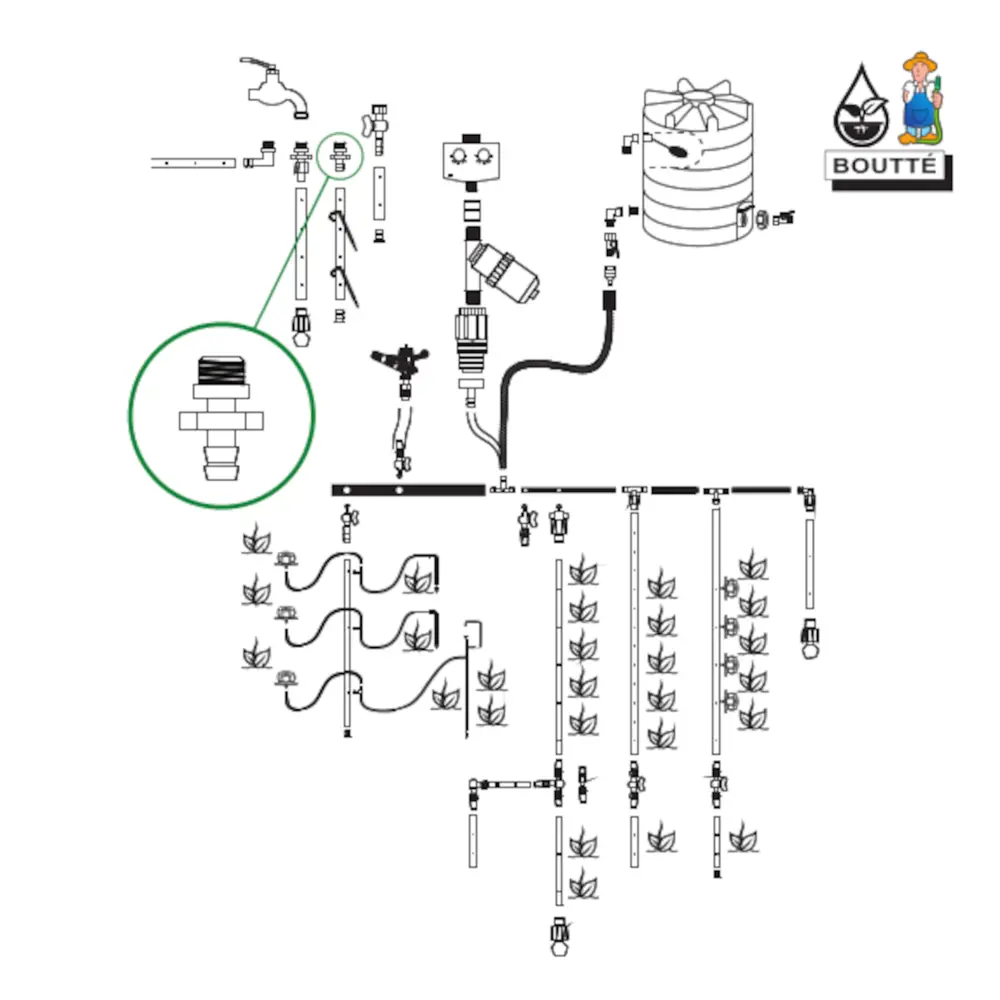 BOUTTÉ