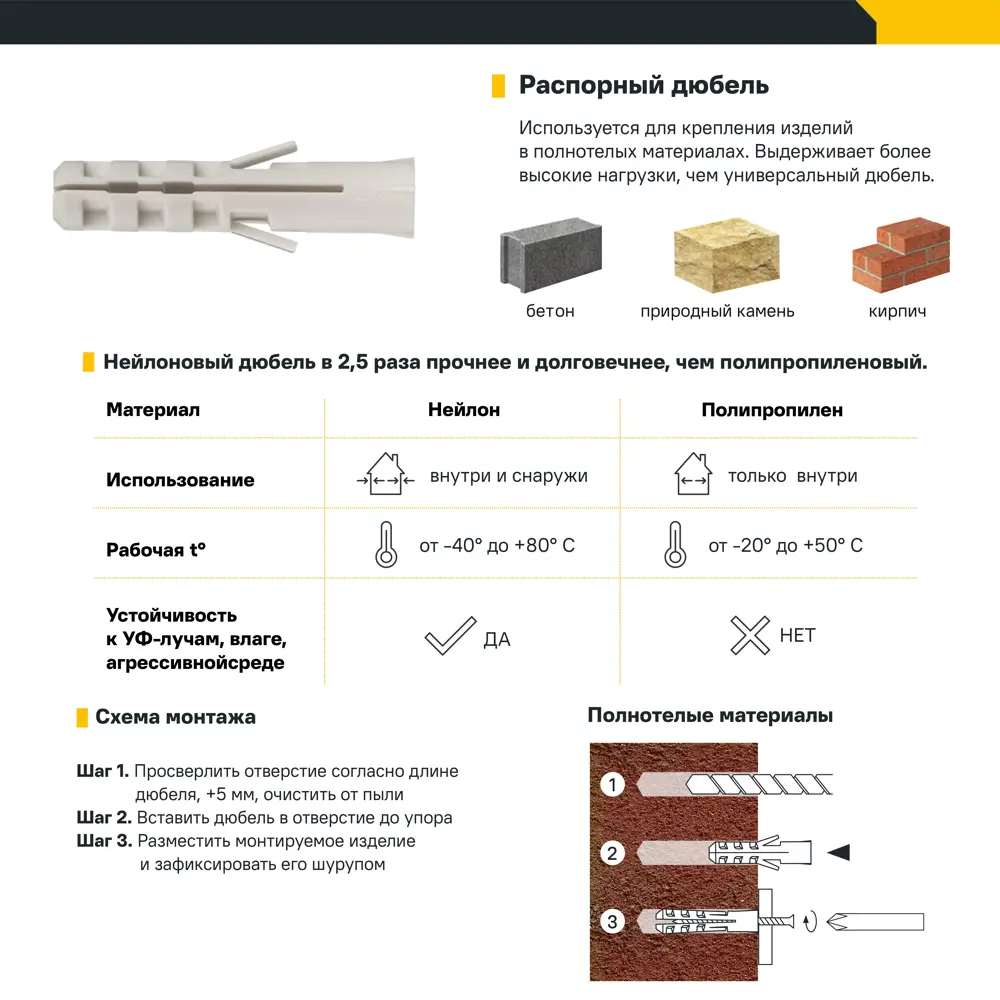 Распорный дюбель

Используется для крепления изделий в полнотелых материалах. Выдерживает более высокие нагрузки, чем универсальный дюбель.

бетон

природный камень

кирпич

Нейлоновый дюбель в 2,5 раза прочнее и долговечнее, чем полипропиленовый.

| Материал | Нейлон | Полипропилен |
|---|---|---|
| Использование | внутри и снаружи | только внутри |
| Рабочая t° | от -40° до +80° С | от -20° до +50° С |
| Устойчивость к УФ-лучам, влаге, агрессивнойсреде | ДА | НЕТ |

Схема монтажа

Шаг 1. Просверлить отверстие согласно длине дюбеля, +5 мм, очистить от пыли
Шаг 2. Вставить дюбель в отверстие до упора
Шаг 3. Разместить монтируемое изделие и зафиксировать его шурупом

Полнотелые материалы

1

2

3