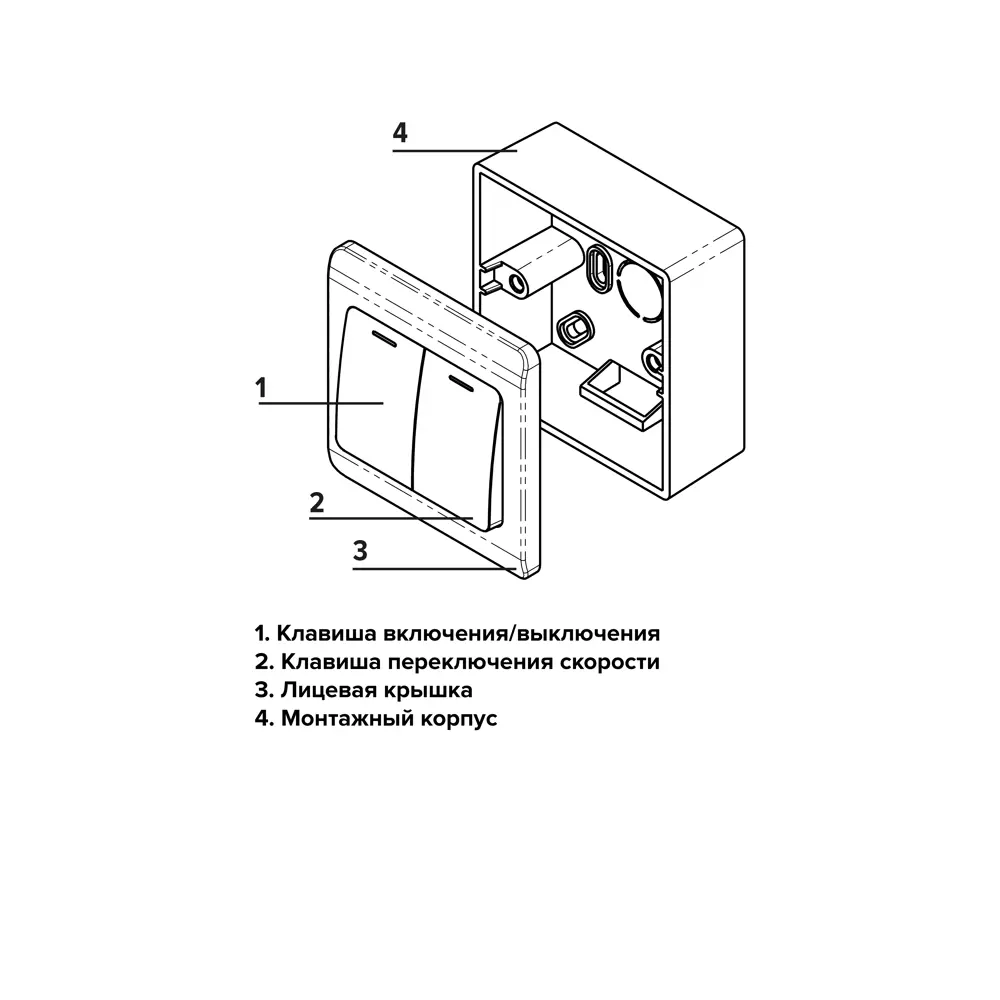 4

1

2

3

1. Клавиша включения/выключения
2. Клавиша переключения скорости
3. Лицевая крышка
4. Монтажный корпус