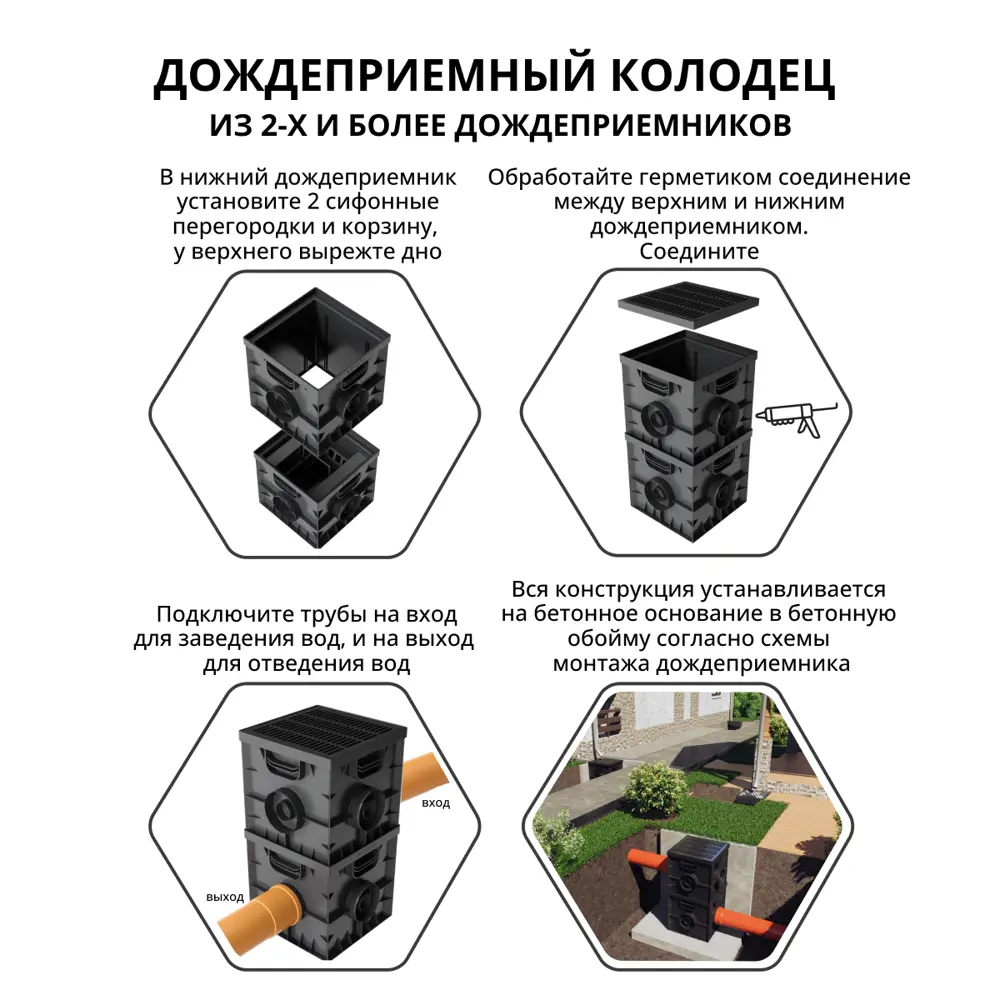 ДОЖДЕПРИЕМНЫЙ КОЛОДЕЦ
ИЗ 2-Х И БОЛЕЕ ДОЖДЕПРИЕМНИКОВ

В нижний дождеприемник установите 2 сифонные перегородки и корзину, у верхнего вырежте дно

Обработайте герметиком соединение между верхним и нижним дождеприемником. Соедините

Подключите трубы на вход для заведения вод, и на выход для отведения вод

вход

выход

Вся конструкция устанавливается на бетонное основание в бетонную обойму согласно схемы монтажа дождеприемника