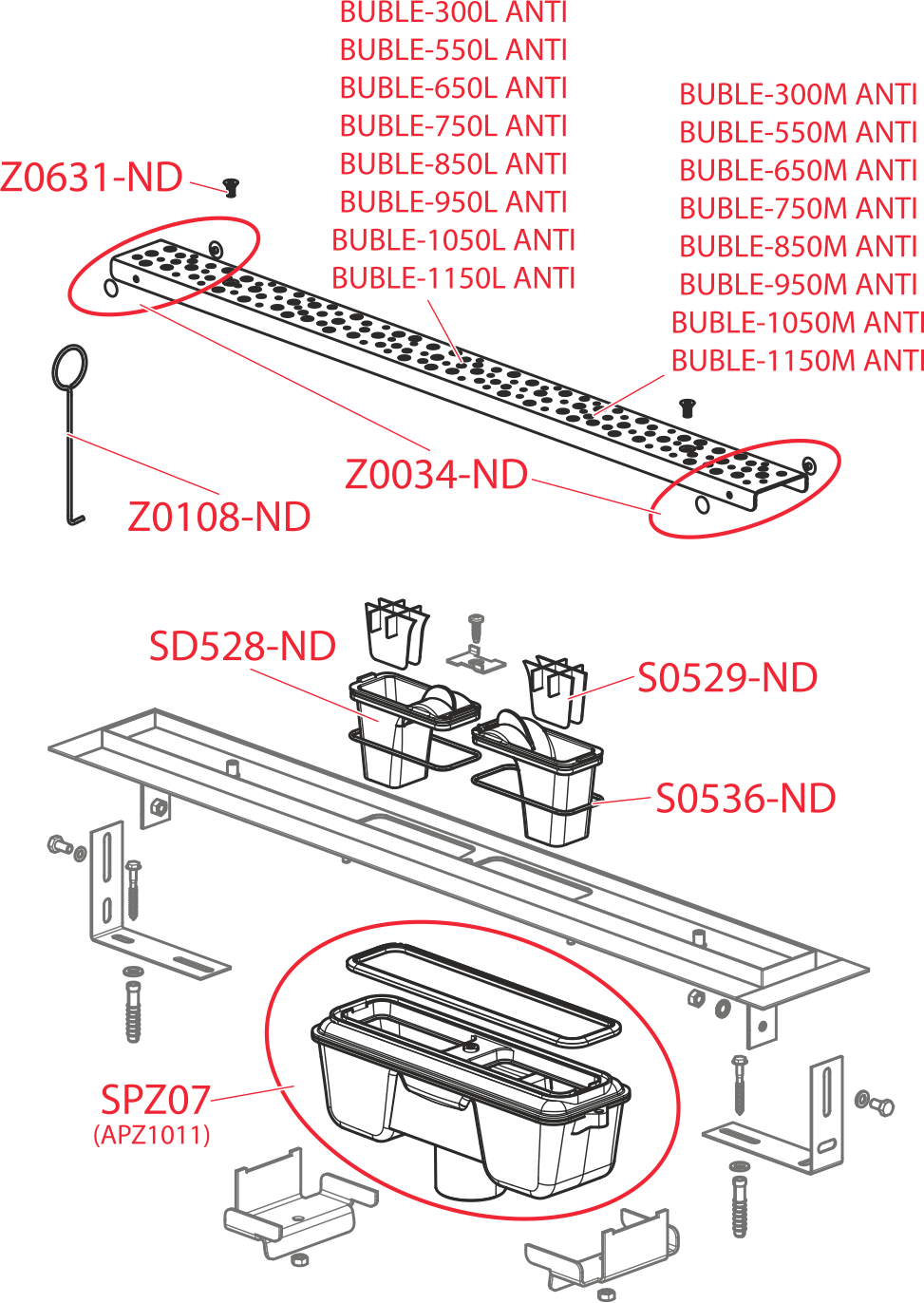 BUBLE-300L ANTI
BUBLE-550L ANTI
BUBLE-650L ANTI
BUBLE-750L ANTI
BUBLE-850L ANTI
BUBLE-950L ANTI
BUBLE-1050L ANTI
BUBLE-1150L ANTI

BUBLE-300M ANTI
BUBLE-550M ANTI
BUBLE-650M ANTI
BUBLE-750M ANTI
BUBLE-850M ANTI
BUBLE-950M ANTI
BUBLE-1050M ANTI
BUBLE-1150M ANTI

Z0631-ND

Z0034-ND

Z0108-ND

SD528-ND

S0529-ND

S0536-ND

SPZ07
(APZ1011)