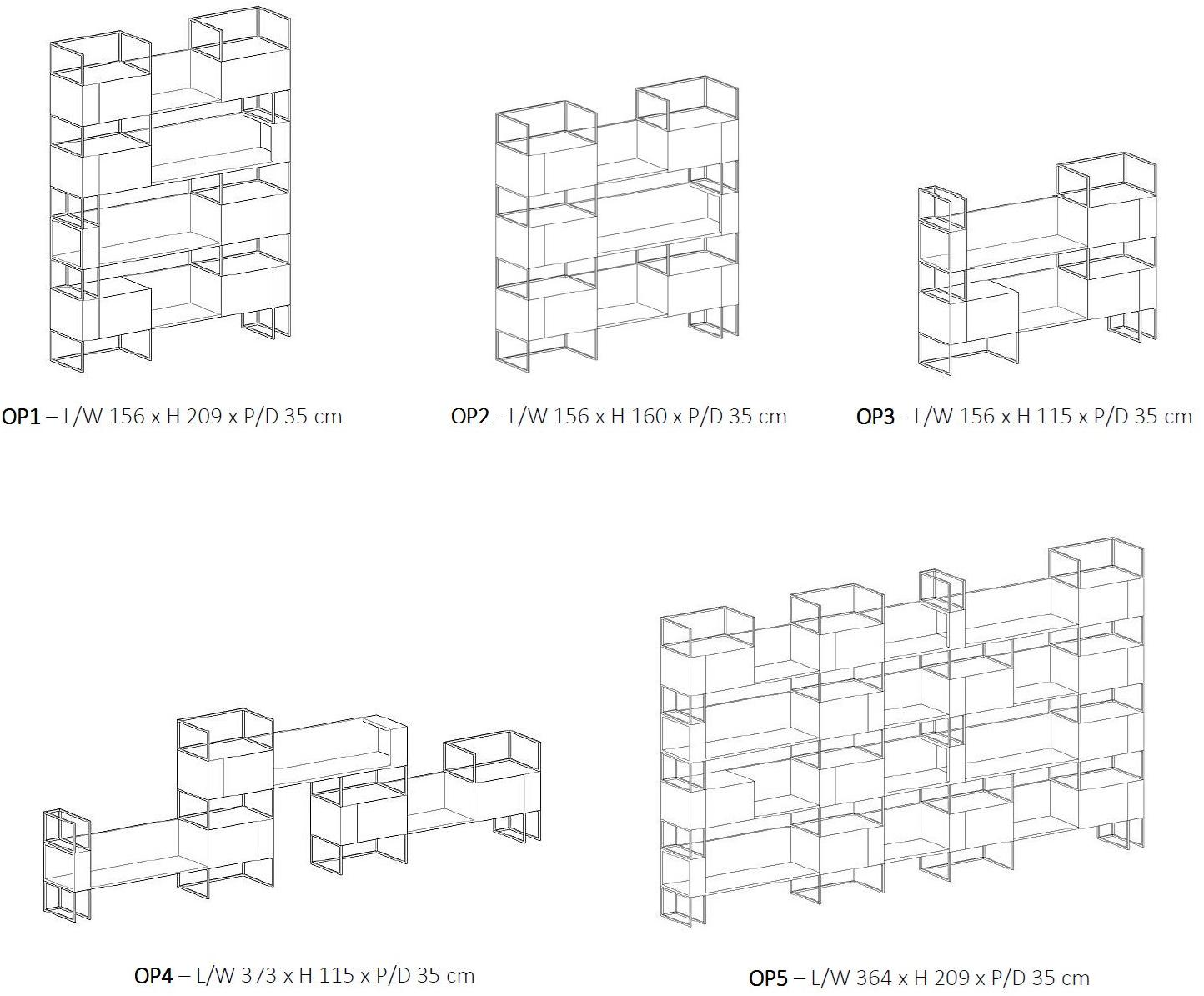 OP1 – L/W 156 x H 209 x P/D 35 cm

OP2 - L/W 156 x H 160 x P/D 35 cm

OP3 - L/W 156 x H 115 x P/D 35 cm

OP4 – L/W 373 x H 115 x P/D 35 cm

OP5 – L/W 364 x H 209 x P/D 35 cm