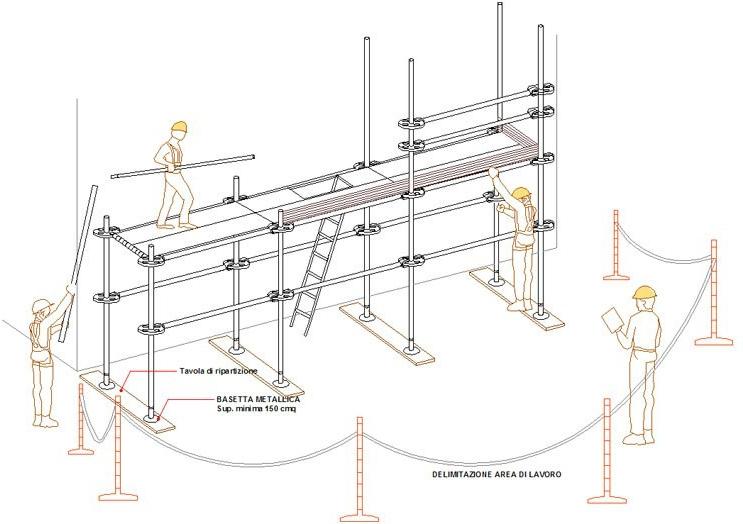 Tavola di ripartizione

BASETTA METALLICA
Sup. minima 150 cmq

DELIMITAZIONE AREA DI LAVORO