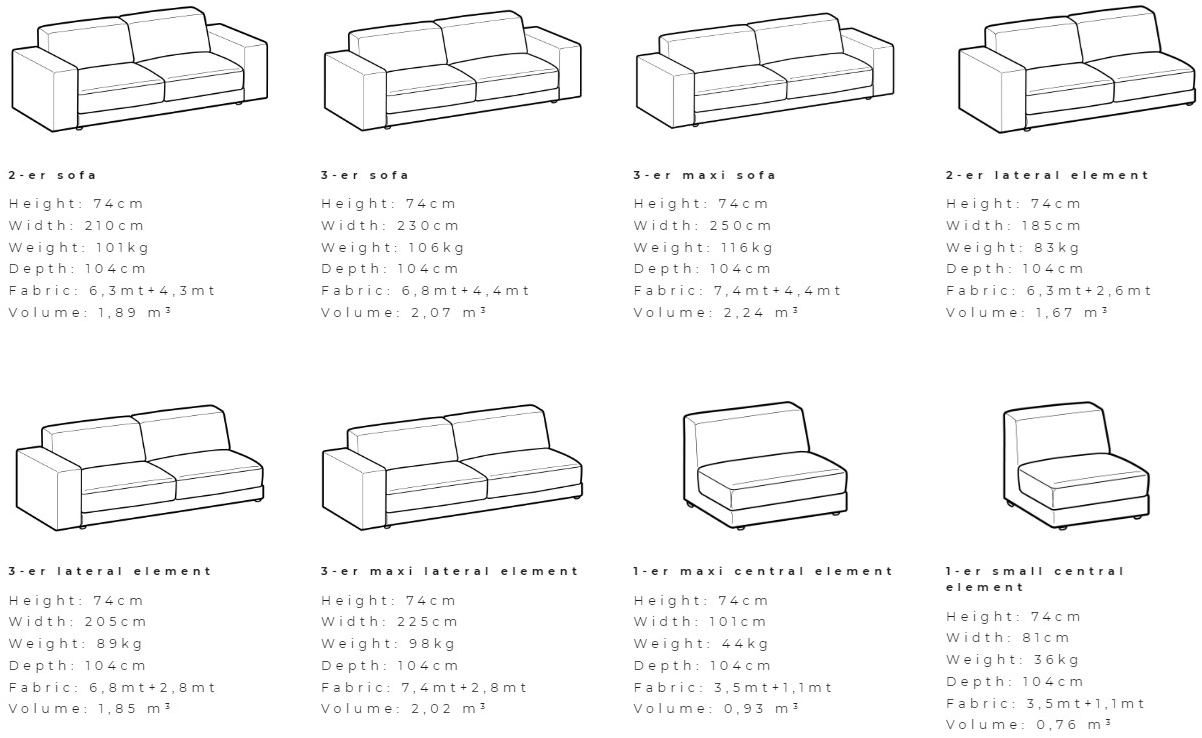 2-er sofa

Height: 74cm
Width: 210cm
Weight: 101kg
Depth: 104cm
Fabric: 6,3mt+4,3mt
Volume: 1,89 m³

3-er sofa

Height: 74cm
Width: 230cm
Weight: 106kg
Depth: 104cm
Fabric: 6,8mt+4,4mt
Volume: 2,07 m³

3-er maxi sofa

Height: 74cm
Width: 250cm
Weight: 116kg
Depth: 104cm
Fabric: 7,4mt+4,4mt
Volume: 2,24 m³

2-er lateral element

Height: 74cm
Width: 185cm
Weight: 83kg
Depth: 104cm
Fabric: 6,3mt+2,6mt
Volume: 1,67 m³

3-er lateral element

Height: 74cm
Width: 205cm
Weight: 89kg
Depth: 104cm
Fabric: 6,8mt+2,8mt
Volume: 1,85 m³

3-er maxi lateral element

Height: 74cm
Width: 225cm
Weight: 98kg
Depth: 104cm
Fabric: 7,4mt+2,8mt
Volume: 2,02 m³

1-er maxi central element

Height: 74cm
Width: 101cm
Weight: 44kg
Depth: 104cm
Fabric: 3,5mt+1,1mt
Volume: 0,93 m³

1-er small central element

Height: 74cm
Width: 81cm
Weight: 36kg
Depth: 104cm
Fabric: 3,5mt+1,1mt
Volume: 0,76 m³