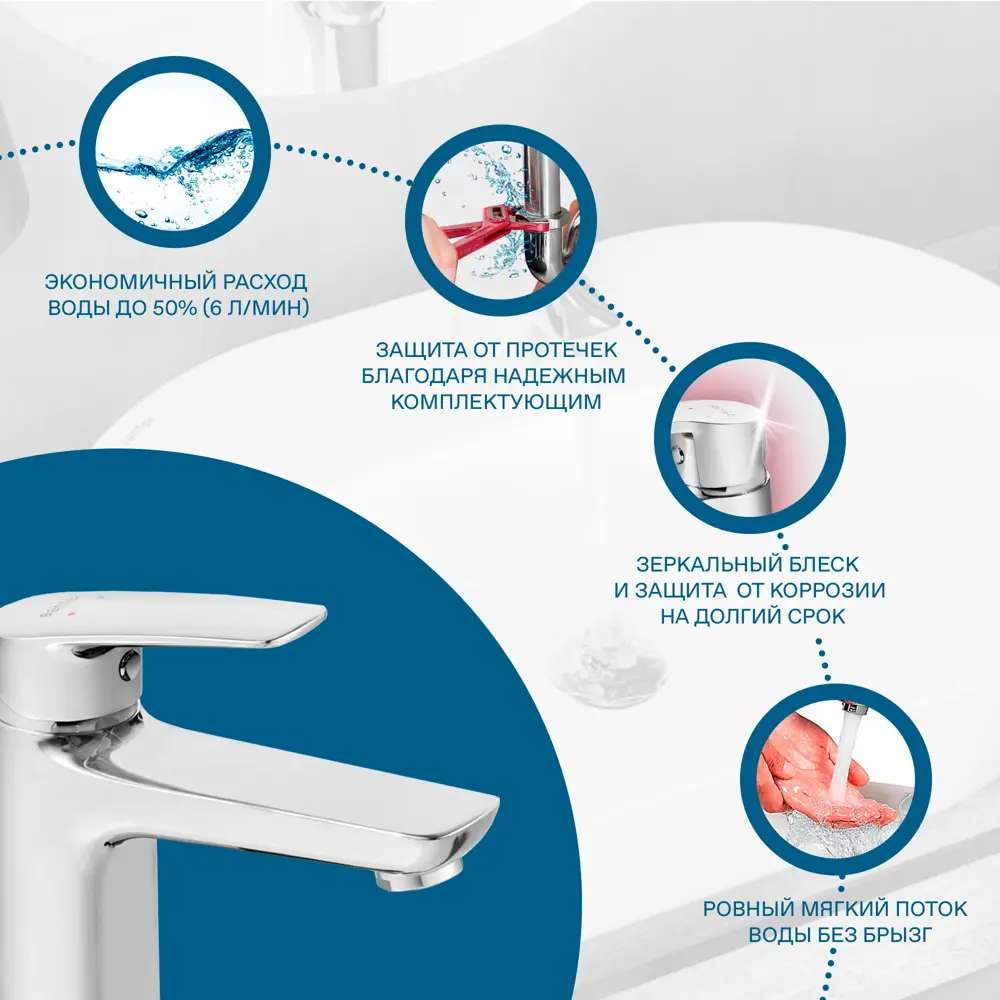 ЭКОНОМИЧНЫЙ РАСХОД ВОДЫ ДО 50% (6 Л/МИН)

ЗАЩИТА ОТ ПРОТЕЧЕК БЛАГОДАРЯ НАДЕЖНЫМ КОМПЛЕКТУЮЩИМ

ЗЕРКАЛЬНЫЙ БЛЕСК И ЗАЩИТА ОТ КОРРОЗИИ НА ДОЛГИЙ СРОК

РОВНЫЙ МЯГКИЙ ПОТОК ВОДЫ БЕЗ БРЫЗГ