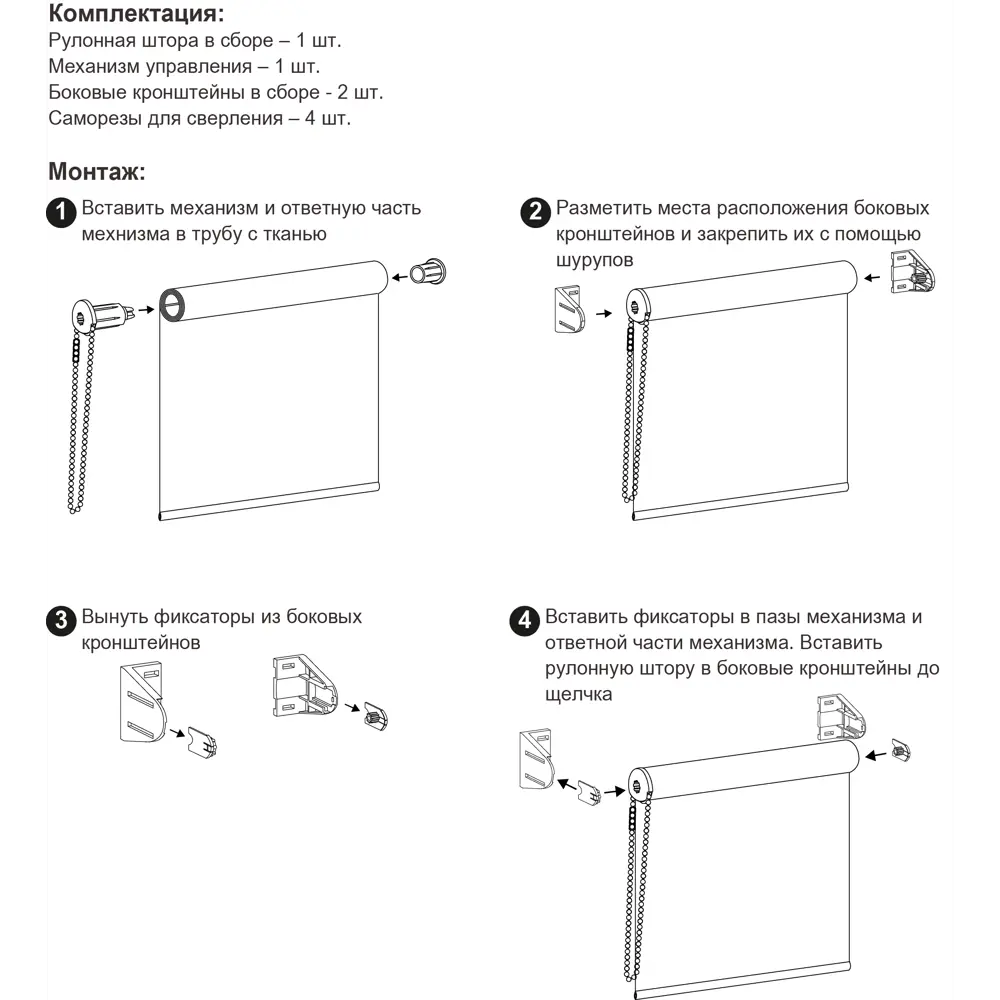 Комплектация:
Рулонная штора в сборе – 1 шт.
Механизм управления – 1 шт.
Боковые кронштейны в сборе - 2 шт.
Саморезы для сверления – 4 шт.

Монтаж:

1 Вставить механизм и ответную часть мехнизма в трубу с тканью

2 Разметить места расположения боковых кронштейнов и закрепить их с помощью шурупов

3 Вынуть фиксаторы из боковых кронштейнов

4 Вставить фиксаторы в пазы механизма и ответной части механизма. Вставить рулонную штору в боковые кронштейны до щелчка