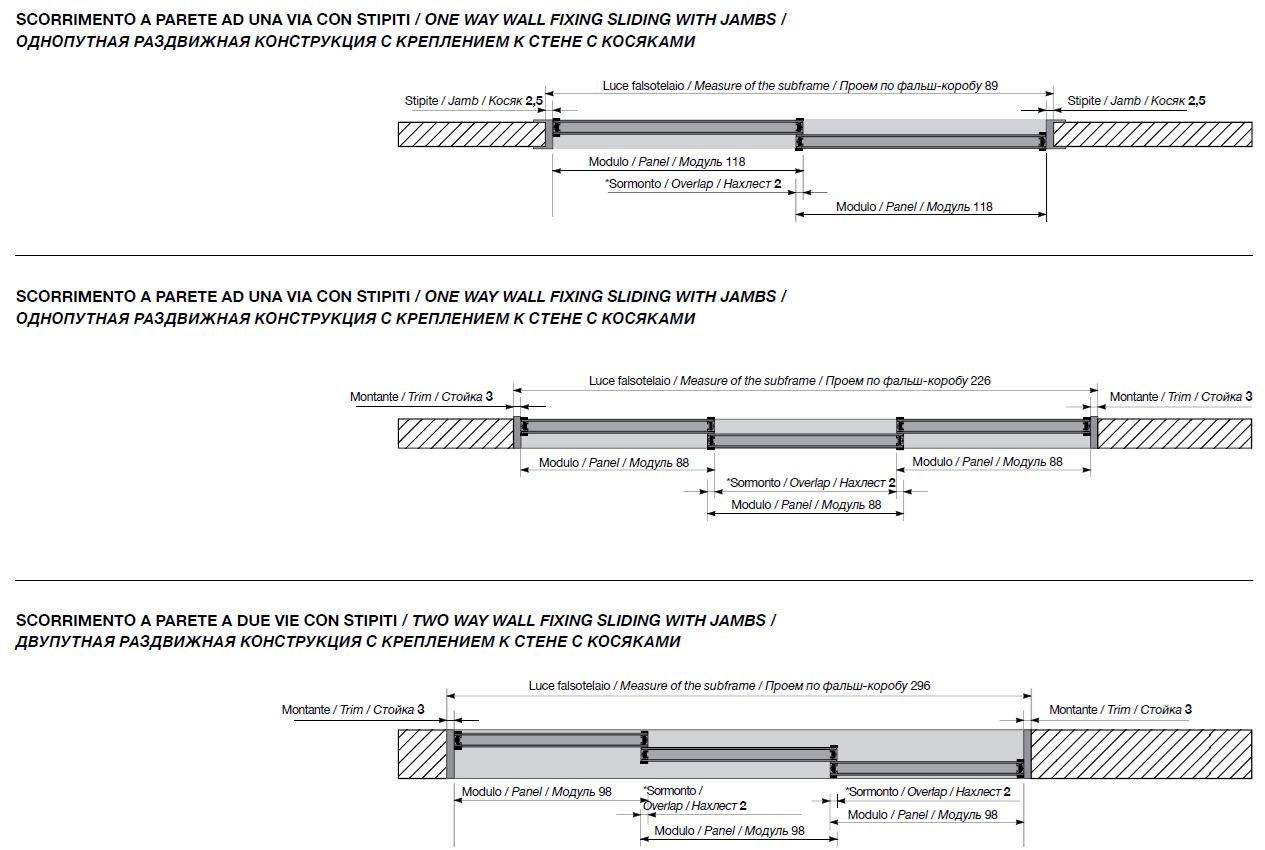 SCORRIMENTO A PARETE AD UNA VIA CON STIPITI / ONE WAY WALL FIXING SLIDING WITH JAMBS / ОДНОПУТНАЯ РАЗДВИЖНАЯ КОНСТРУКЦИЯ С КРЕПЛЕНИЕМ К СТЕНЕ С КОСЯКАМИ

Luce falsotelaio / Measure of the subframe / Проем по фальш-коробу 89

Stipite / Jamb / Косяк 2,5

Stipite / Jamb / Косяк 2,5

Modulo / Panel / Модуль 118

*Sormonto / Overlap / Нахлест 2

Modulo / Panel / Модуль 118

SCORRIMENTO A PARETE AD UNA VIA CON STIPITI / ONE WAY WALL FIXING SLIDING WITH JAMBS / ОДНОПУТНАЯ РАЗДВИЖНАЯ КОНСТРУКЦИЯ С КРЕПЛЕНИЕМ К СТЕНЕ С КОСЯКАМИ

Luce falsotelaio / Measure of the subframe / Проем по фальш-коробу 226

Montante / Trim / Стойка 3

Montante / Trim / Стойка 3

Modulo / Panel / Модуль 88

Modulo / Panel / Модуль 88

*Sormonto / Overlap / Нахлест 2

Modulo / Panel / Модуль 88

SCORRIMENTO A PARETE A DUE VIE CON STIPITI / TWO WAY WALL FIXING SLIDING WITH JAMBS / ДВУПУТНАЯ РАЗДВИЖНАЯ КОНСТРУКЦИЯ С КРЕПЛЕНИЕМ К СТЕНЕ С КОСЯКАМИ

Luce falsotelaio / Measure of the subframe / Проем по фальш-коробу 296

Montante / Trim / Стойка 3

Montante / Trim / Стойка 3

Modulo / Panel / Модуль 98

*Sormonto / Overlap / Нахлест 2

*Sormonto / Overlap / Нахлест 2

Modulo / Panel / Модуль 98

Modulo / Panel / Модуль 98