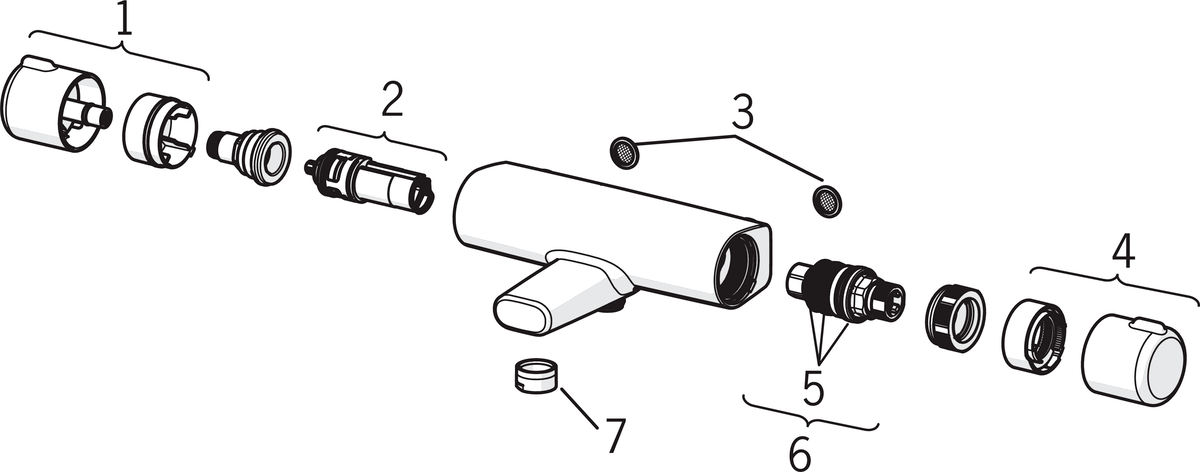 1
2
3
4
5
6
7