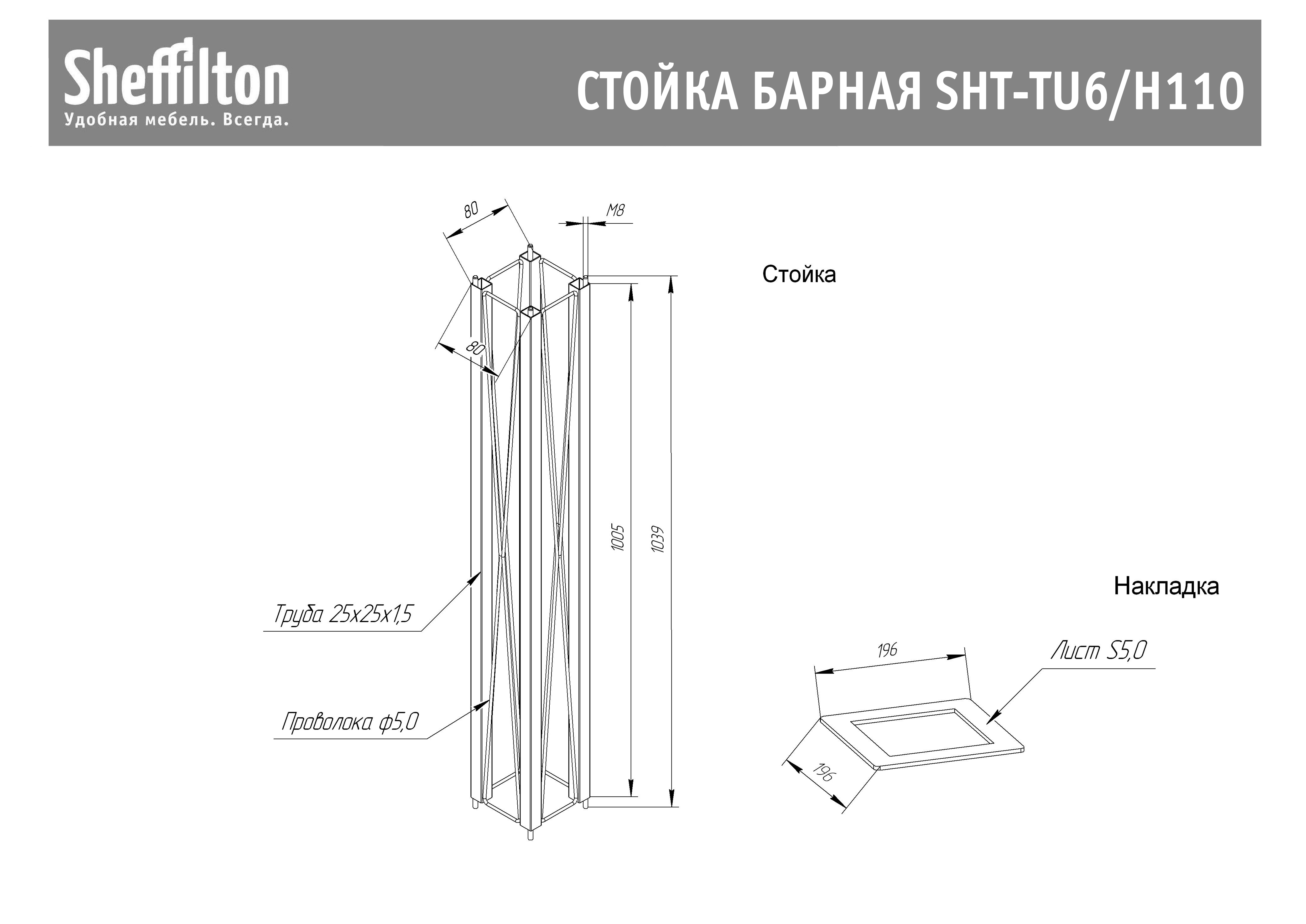 Sheffilton
Удобная мебель. Всегда.

СТОЙКА БАРНАЯ SHT-TU6/H110

80

M8

Стойка

80

1005

1039

Труба 25х25х1,5

Проволока ф5,0

Накладка

196

Лист S5,0

196