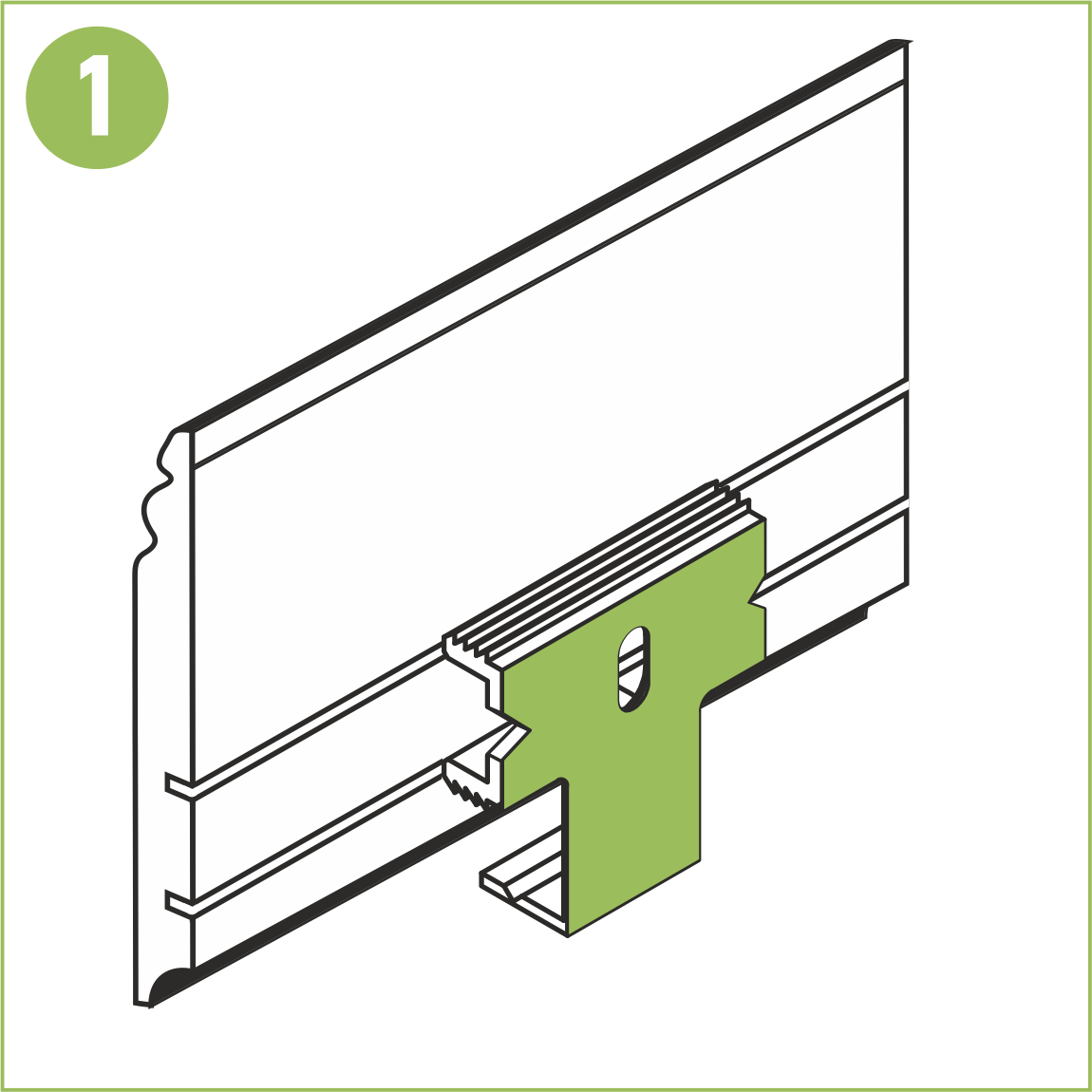 1