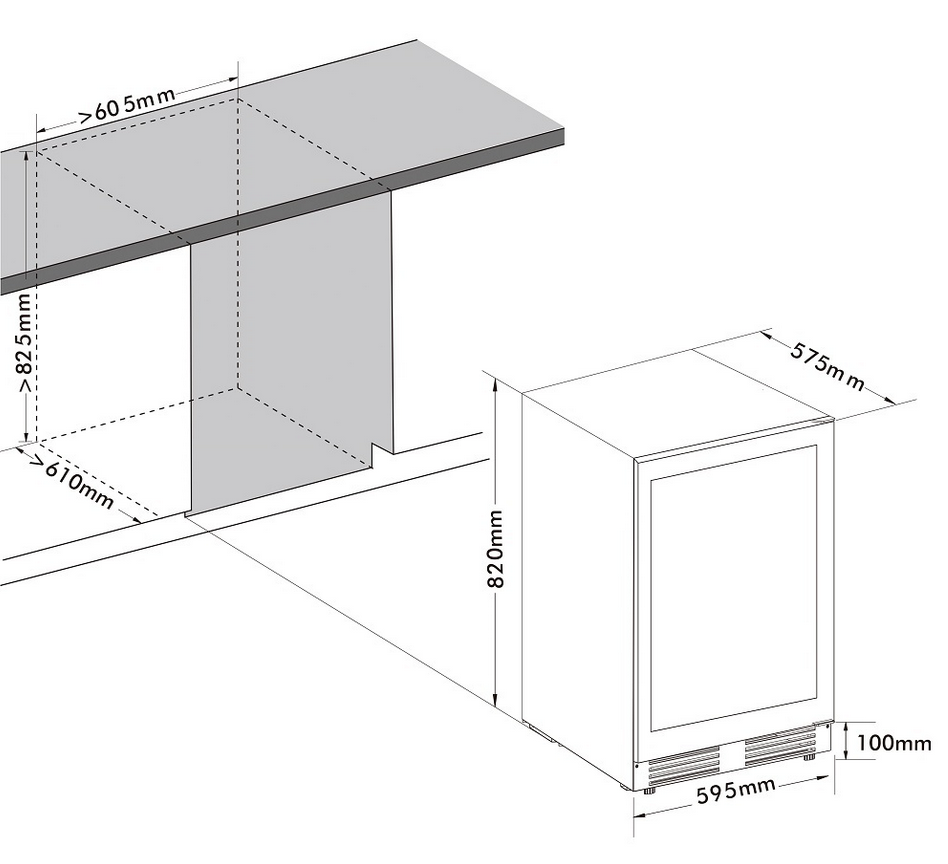 >605mm

>825mm

>610mm

575mm

820mm

100mm

595mm