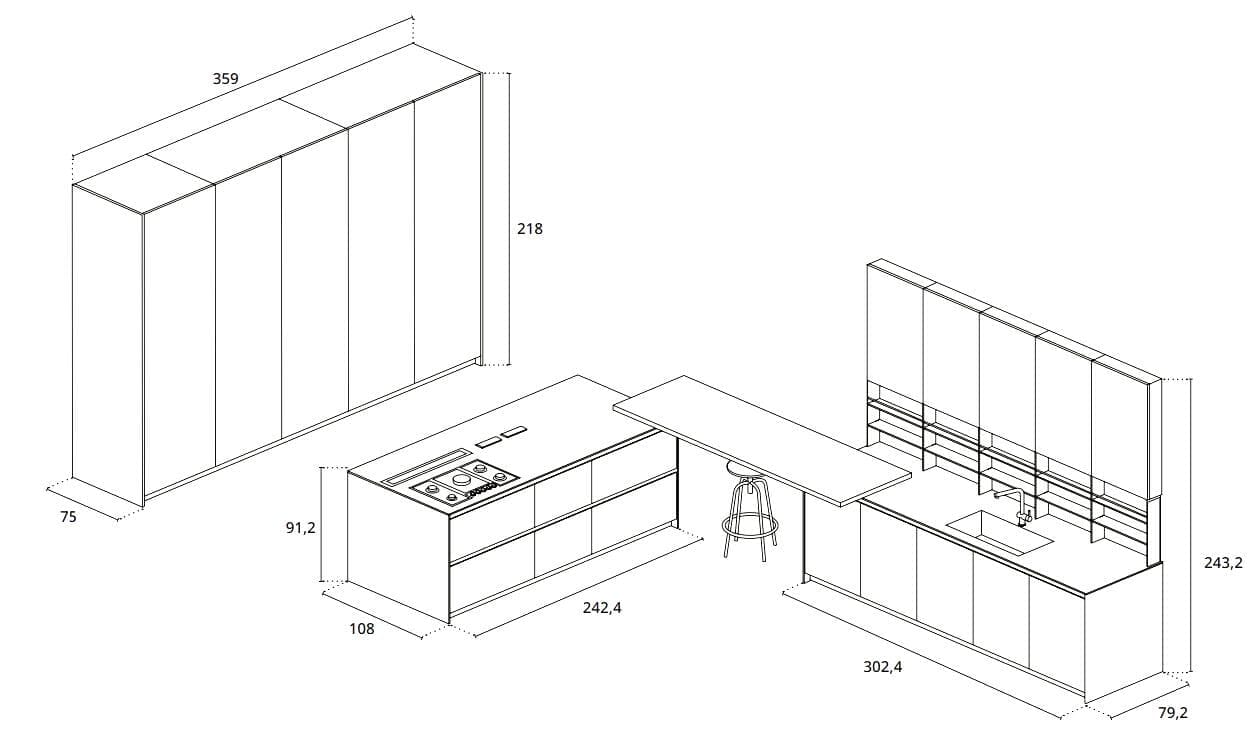 359

218

75

91,2

108

242,4

243,2

302,4

79,2