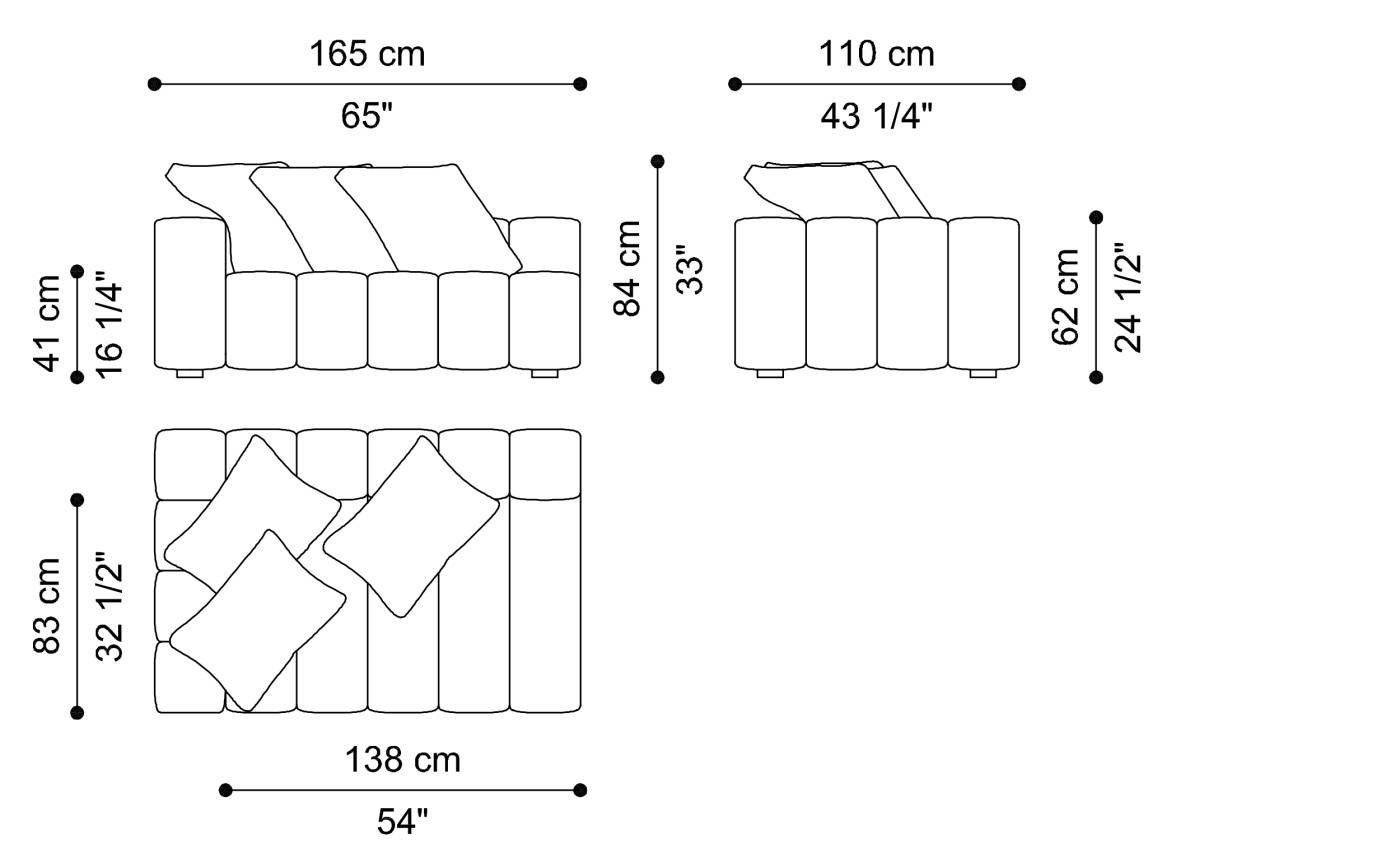 165 cm
65"

110 cm
43 1/4"

41 cm
16 1/4"

84 cm
33"

62 cm
24 1/2"

83 cm
32 1/2"

138 cm
54"