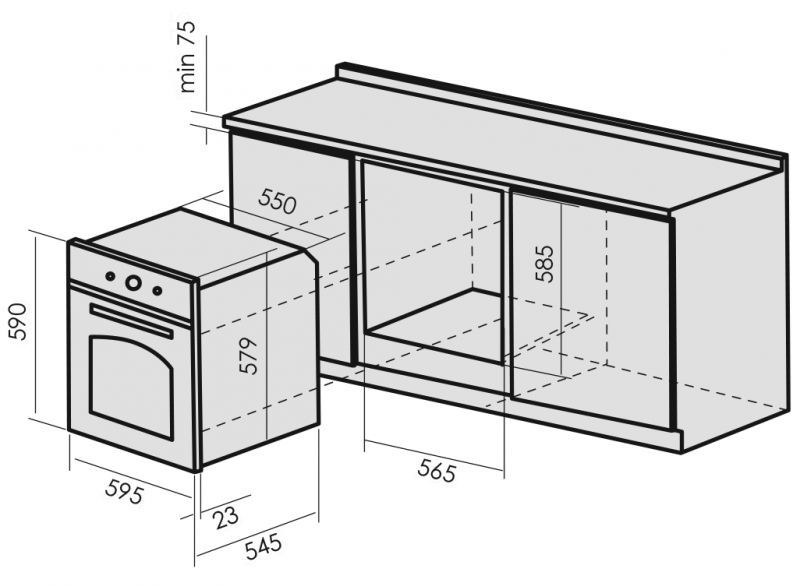 min 75
550
585
590
579
565
595
23
545