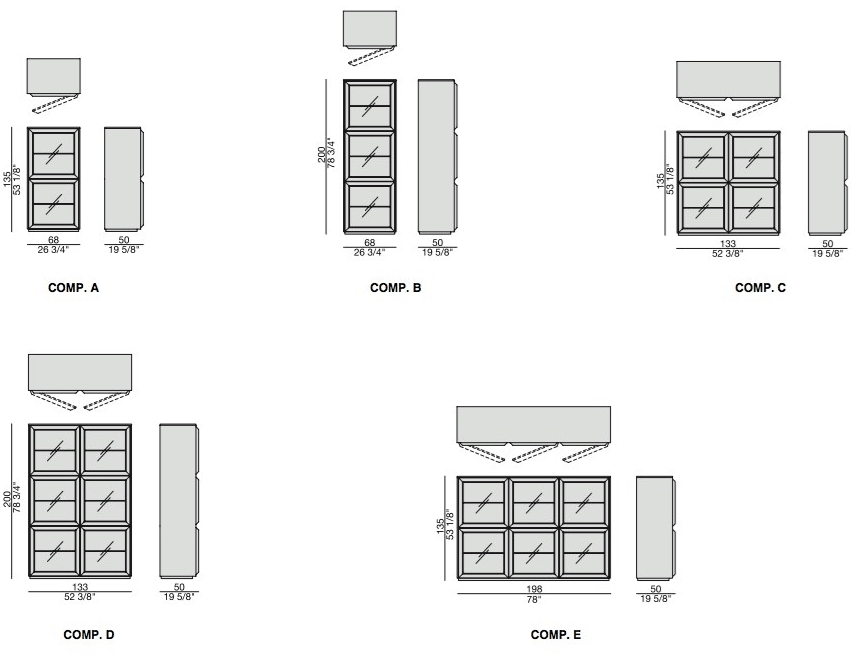 135
53 1/8"
68
26 3/4"
50
19 5/8"
COMP. A

200
78 3/4"
68
26 3/4"
50
19 5/8"
COMP. B

135
53 1/8"
133
52 3/8"
50
19 5/8"
COMP. C

200
78 3/4"
133
52 3/8"
50
19 5/8"
COMP. D

135
53 1/8"
198
78"
50
19 5/8"
COMP. E