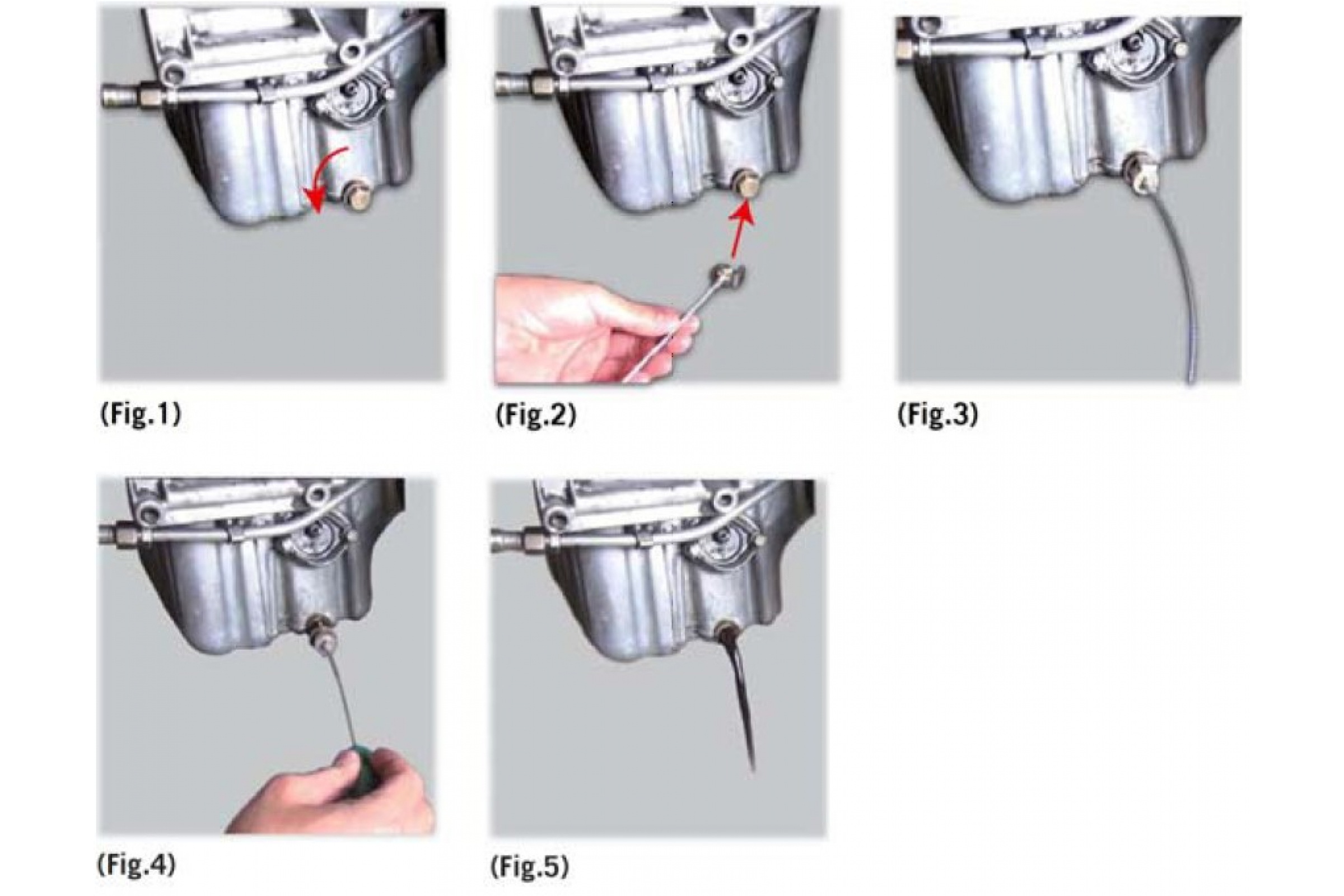 (Fig.1)

(Fig.2)

(Fig.3)

(Fig.4)

(Fig.5)