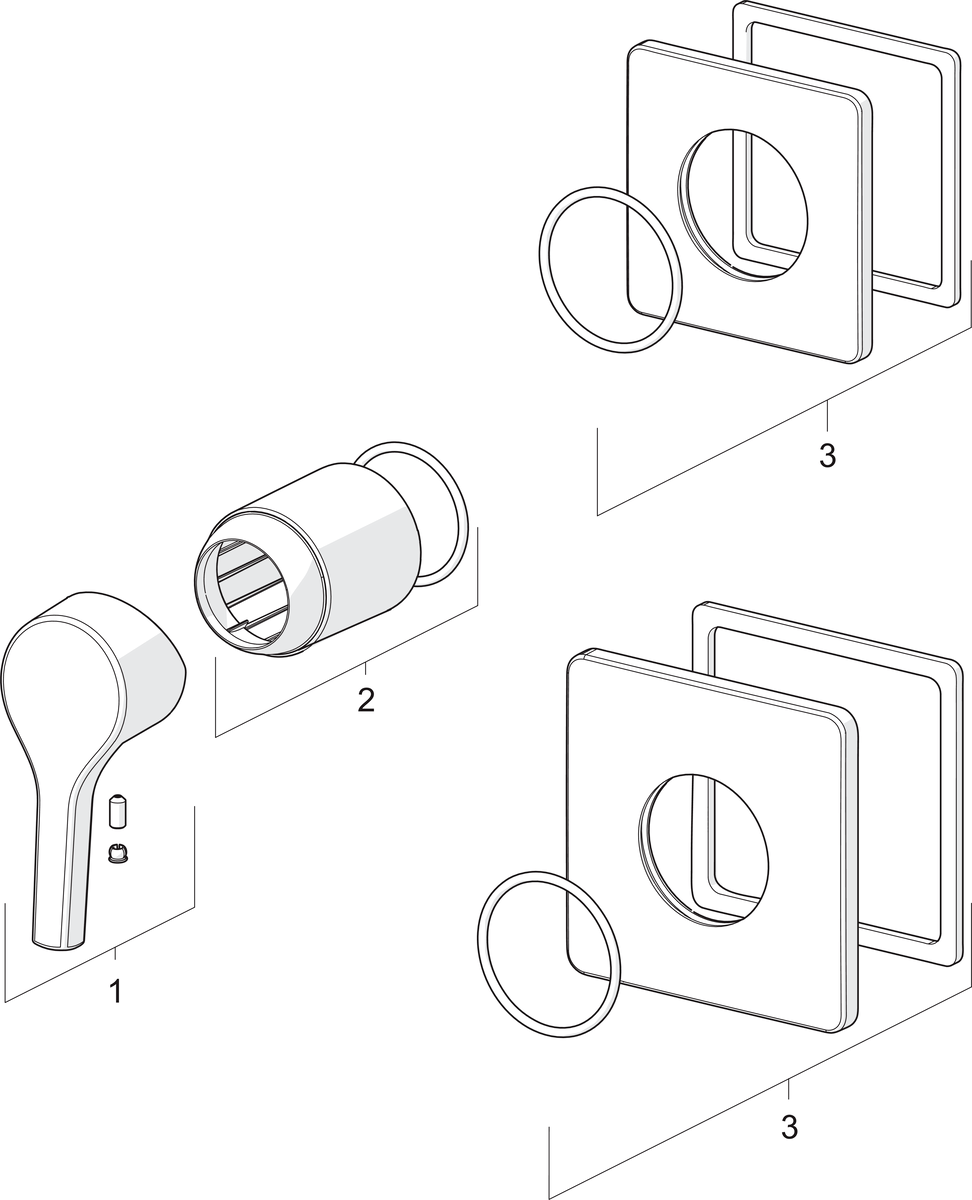 3

2

1

3