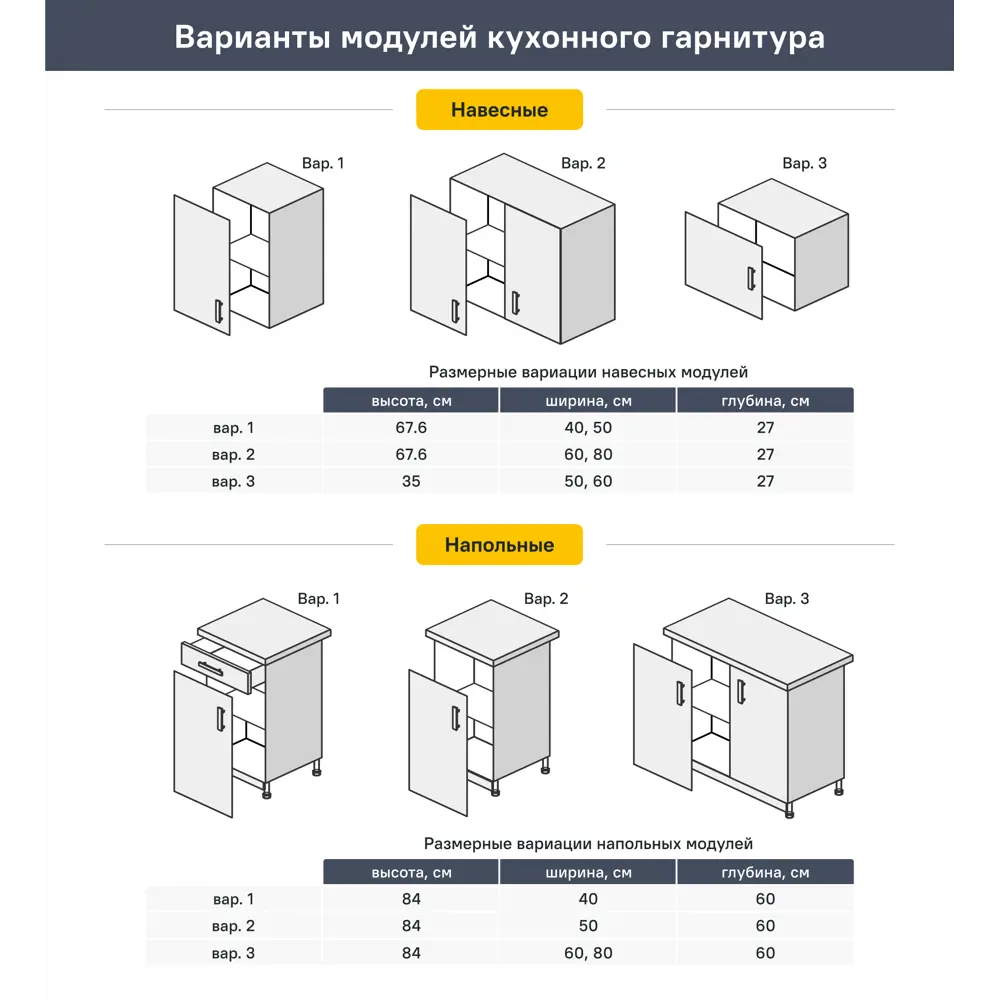 Варианты модулей кухонного гарнитура

Навесные

Вар. 1

Вар. 2

Вар. 3

Размерные вариации навесных модулей

| | высота, см | ширина, см | глубина, см |
|---|---|---|---|
| вар. 1 | 67.6 | 40, 50 | 27 |
| вар. 2 | 67.6 | 60, 80 | 27 |
| вар. 3 | 35 | 50, 60 | 27 |

Напольные

Вар. 1

Вар. 2

Вар. 3

Размерные вариации напольных модулей

| | высота, см | ширина, см | глубина, см |
|---|---|---|---|
| вар. 1 | 84 | 40 | 60 |
| вар. 2 | 84 | 50 | 60 |
| вар. 3 | 84 | 60, 80 | 60 |