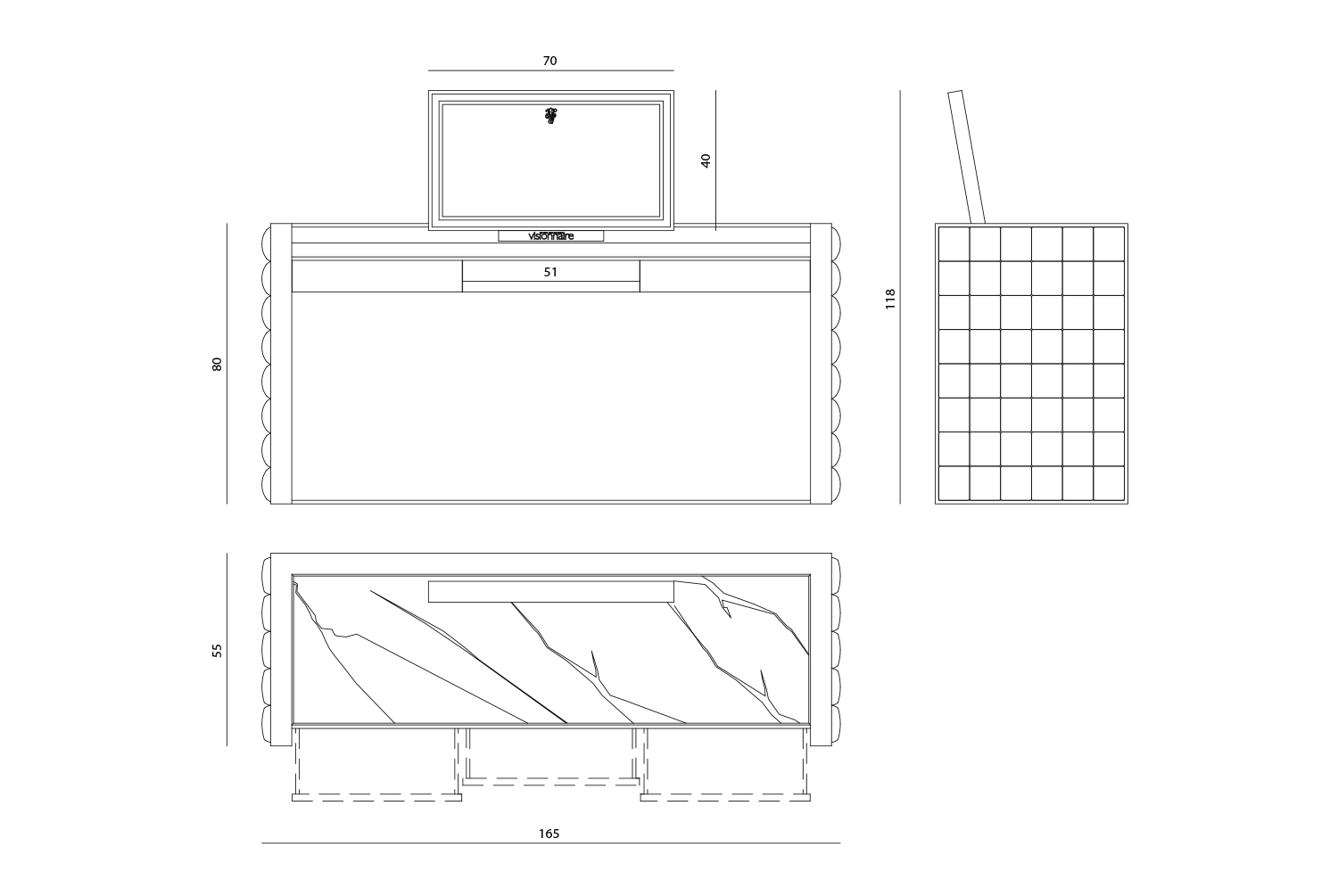 70

40

visionnaire

51

80

118

55

165