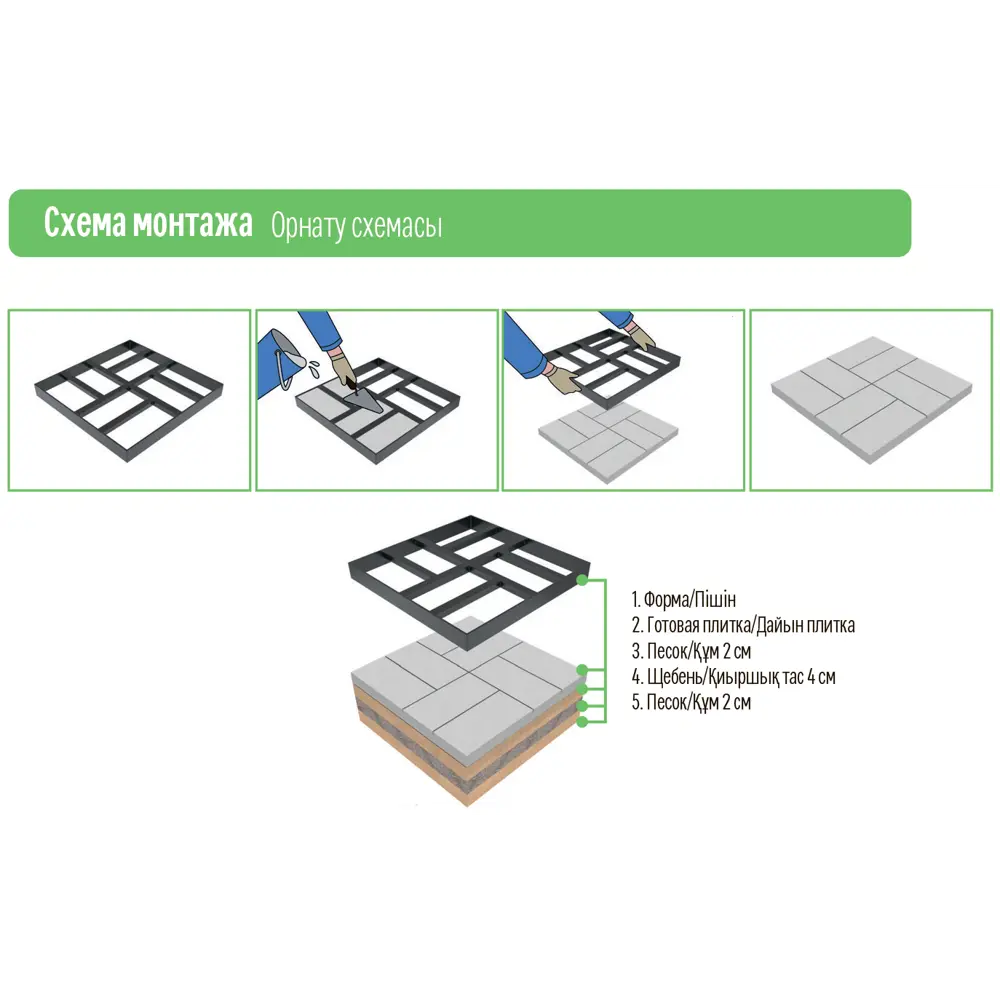 Схема монтажа Орнату схемасы

1. Форма/Пішін
2. Готовая плитка/Дайын плитка
3. Песок/Құм 2 см
4. Щебень/Қиыршық тас 4 см
5. Песок/Құм 2 см