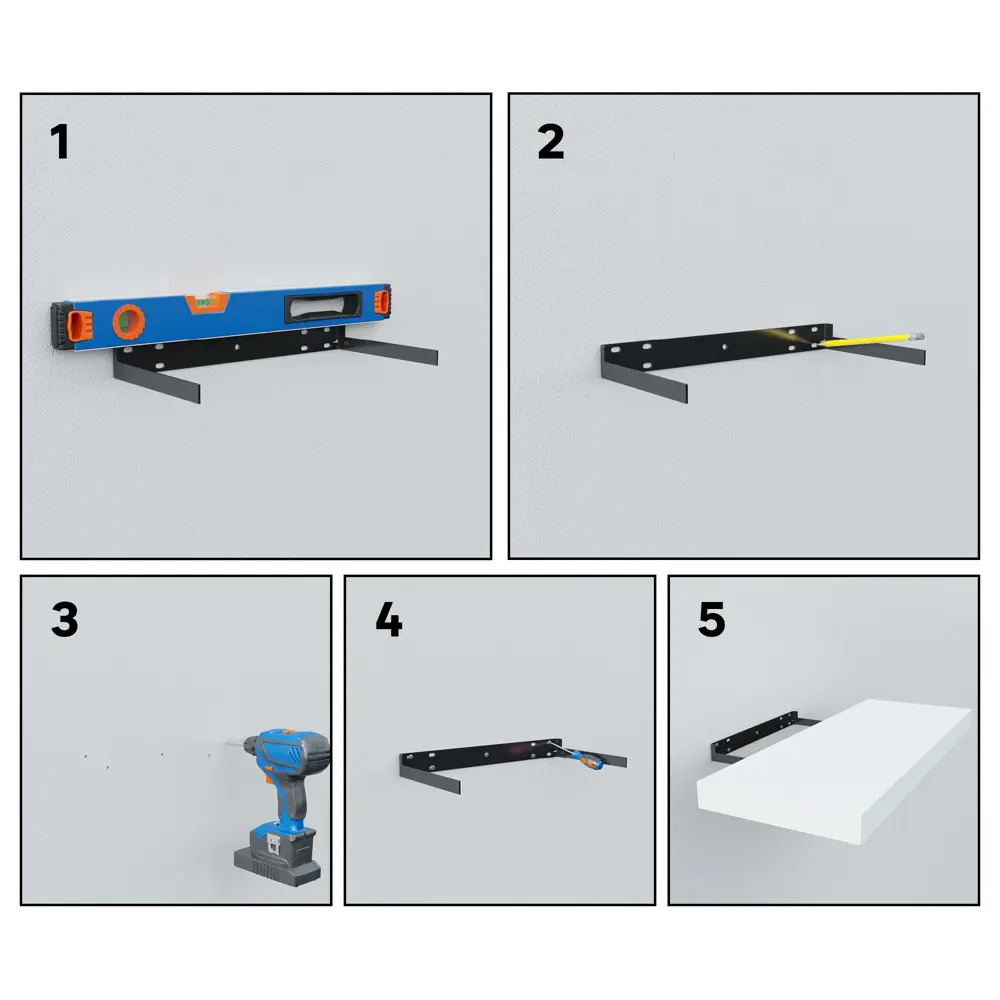 1

2

3

4

5