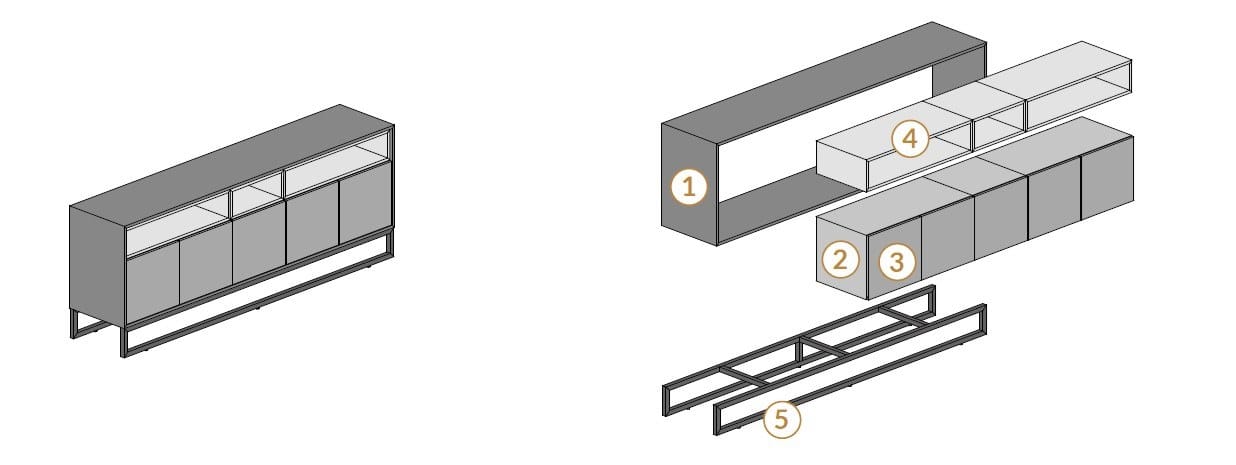 4
1
2
3
5