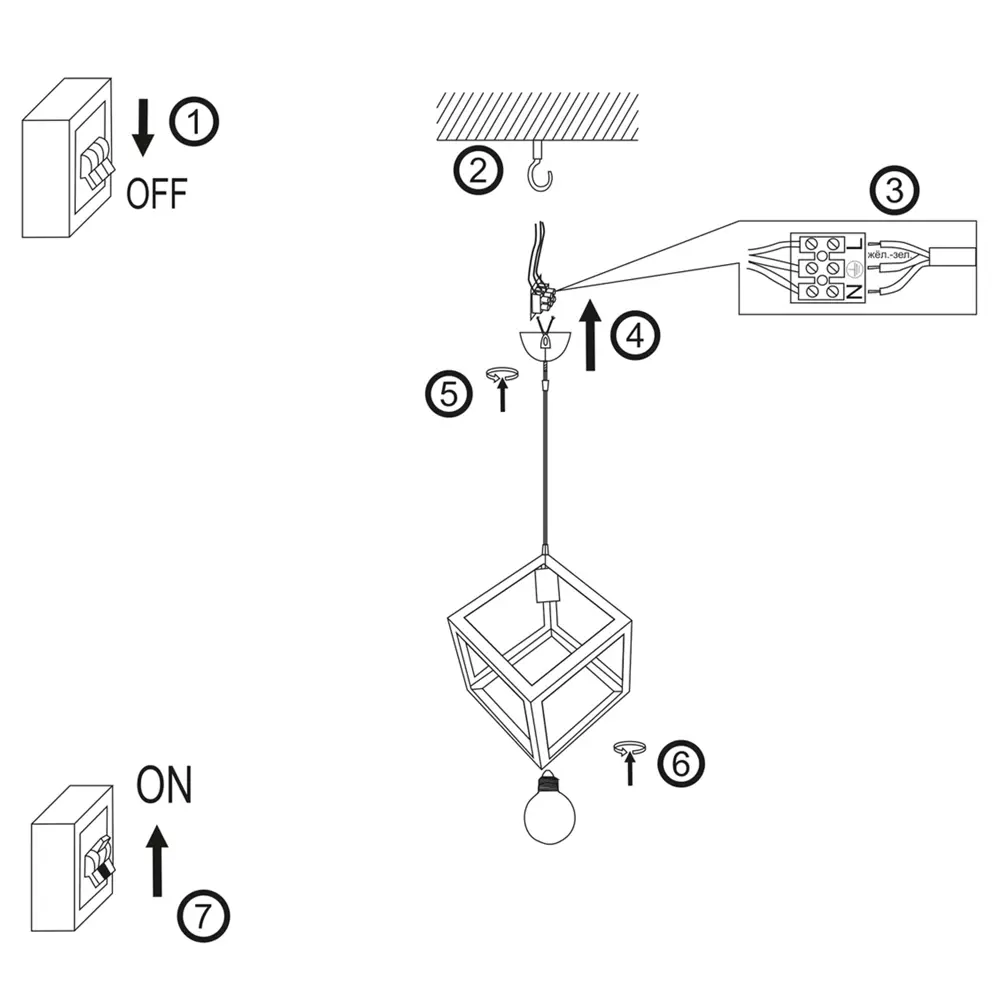 1
OFF

2

3
L
жёл.-зел.
N

4

5

6

ON

7