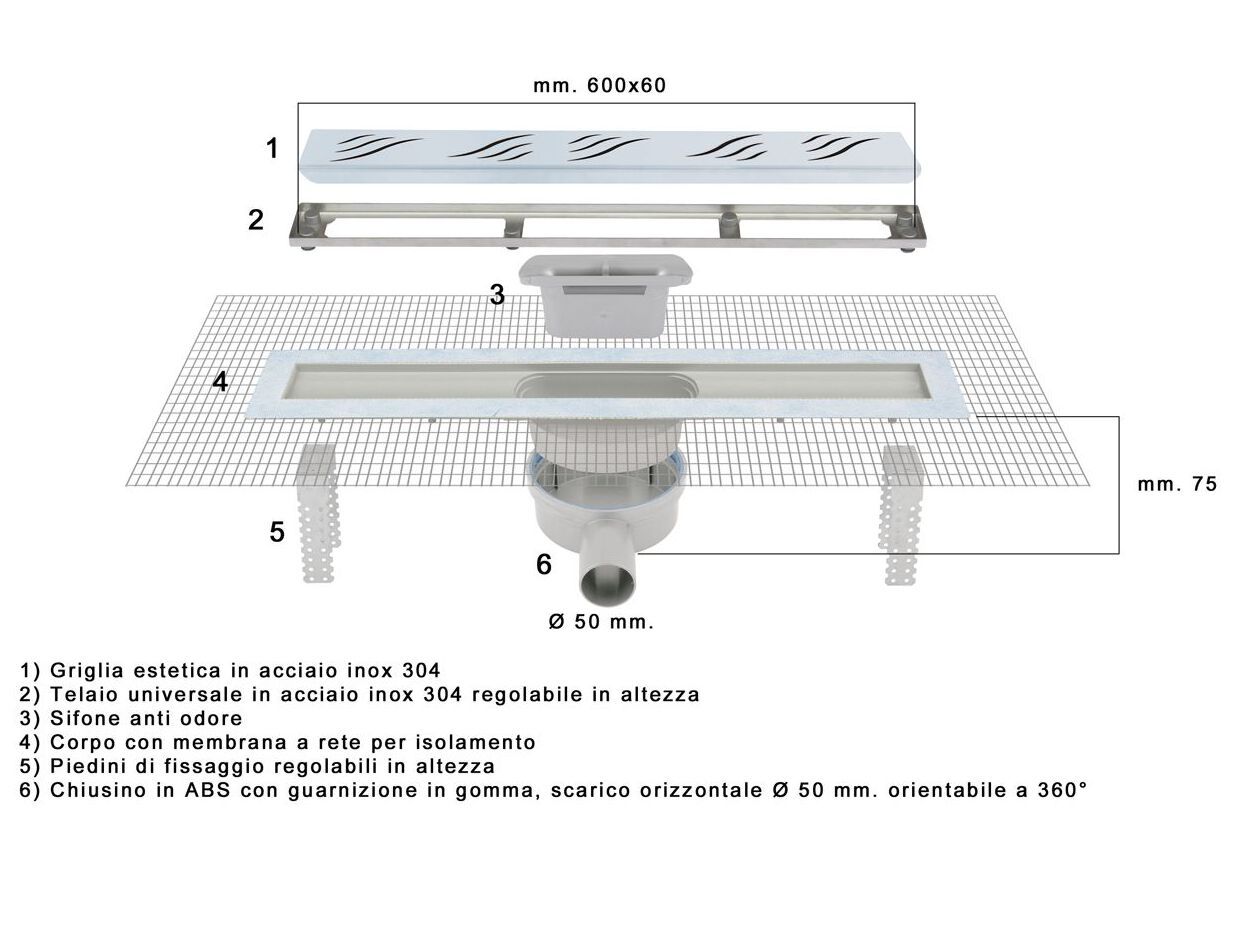 mm. 600x60

1

2

3

4

mm. 75

5

6

Ø 50 mm.

1) Griglia estetica in acciaio inox 304
2) Telaio universale in acciaio inox 304 regolabile in altezza
3) Sifone anti odore
4) Corpo con membrana a rete per isolamento
5) Piedini di fissaggio regolabili in altezza
6) Chiusino in ABS con guarnizione in gomma, scarico orizzontale Ø 50 mm. orientabile a 360°