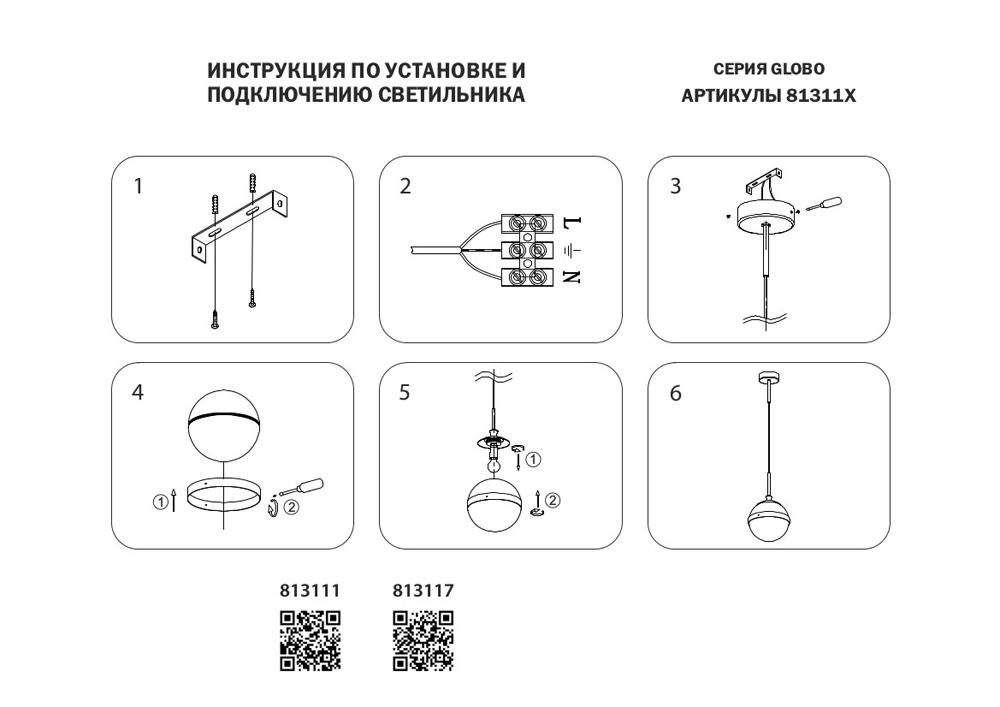 ИНСТРУКЦИЯ ПО УСТАНОВКЕ И ПОДКЛЮЧЕНИЮ СВЕТИЛЬНИКА

СЕРИЯ GLOBO
АРТИКУЛЫ 81311X

1

2

L

N

3

4

①

②

5

①

②

6

813111

813117