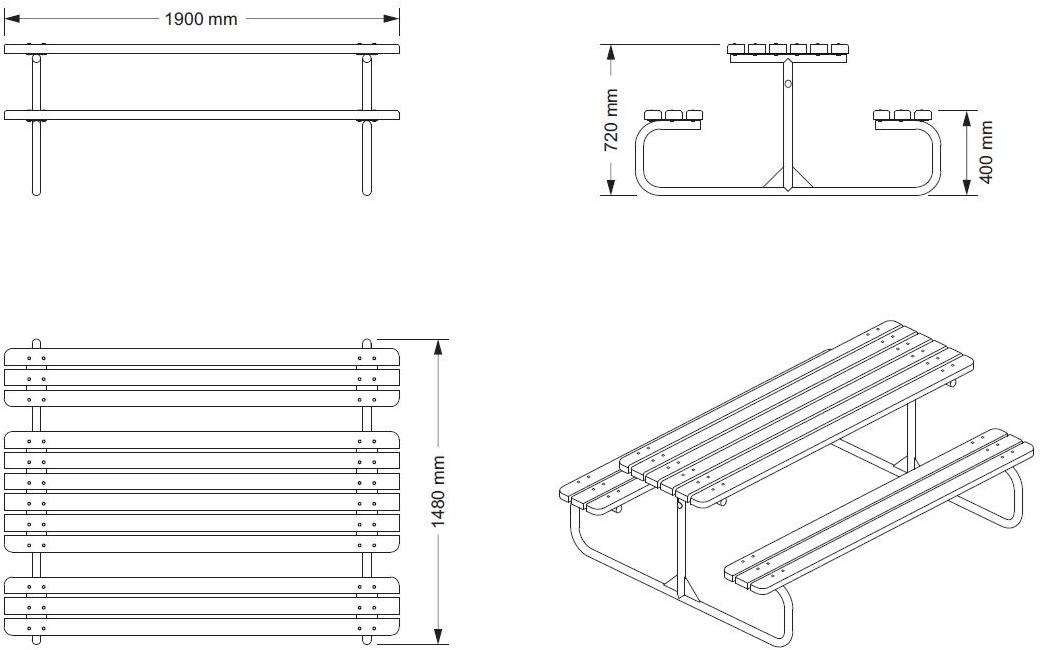 1900 mm

720 mm

400 mm

1480 mm