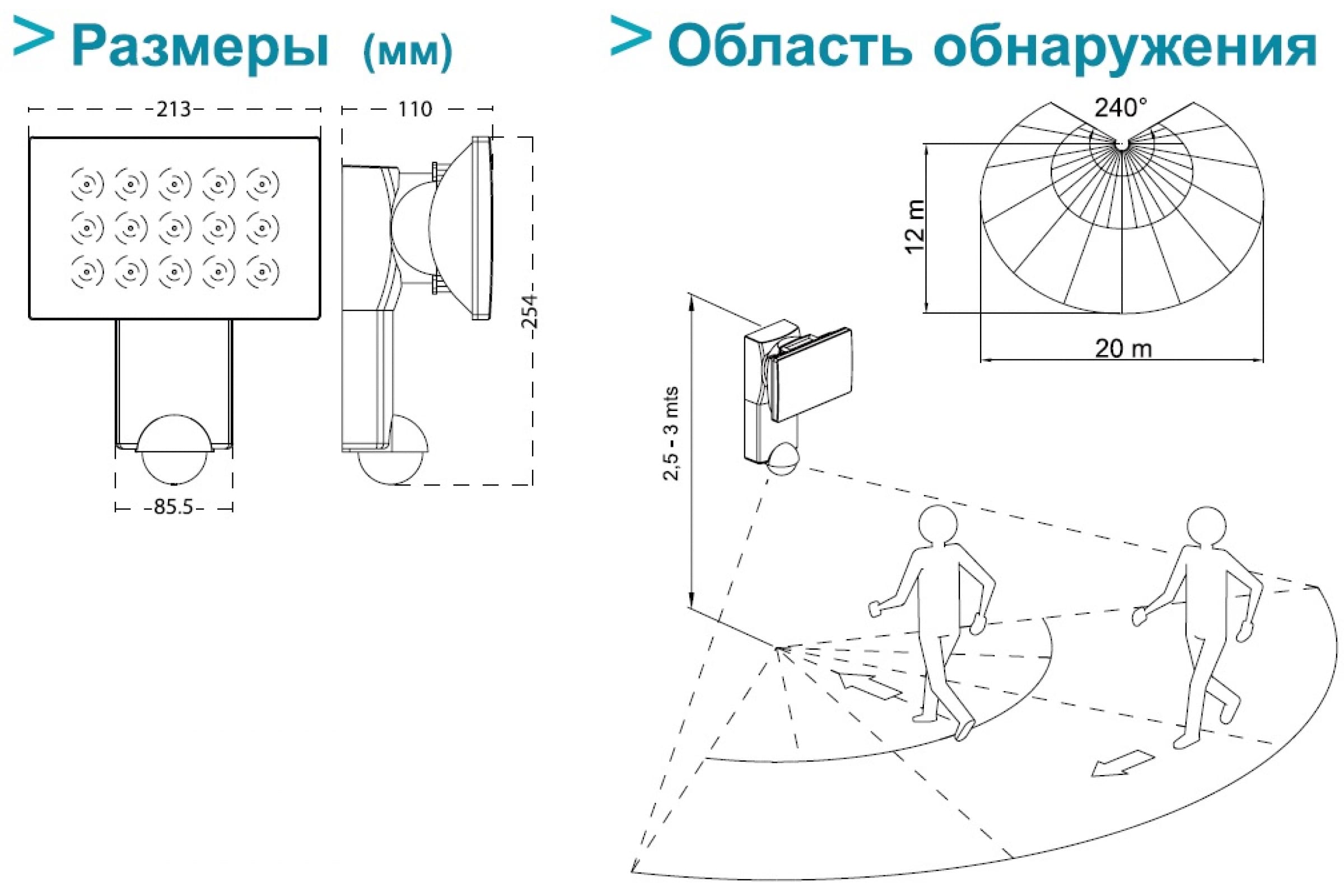 > Размеры (мм)

213

110

254

85.5

> Область обнаружения

240°

12 m

20 m

2,5 - 3 mts