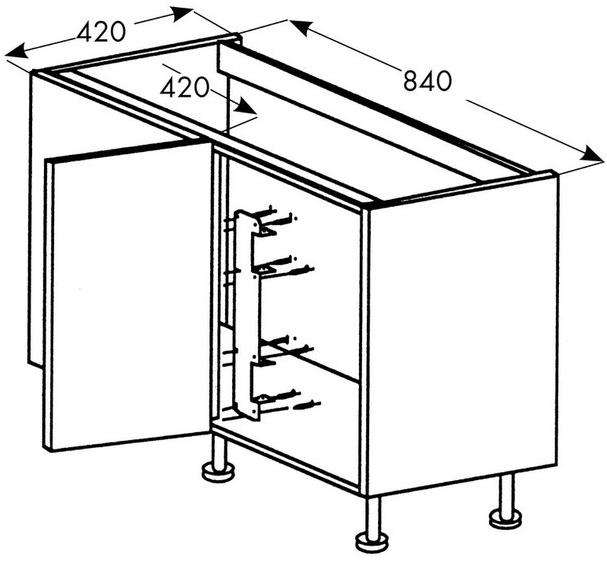 420
420
840