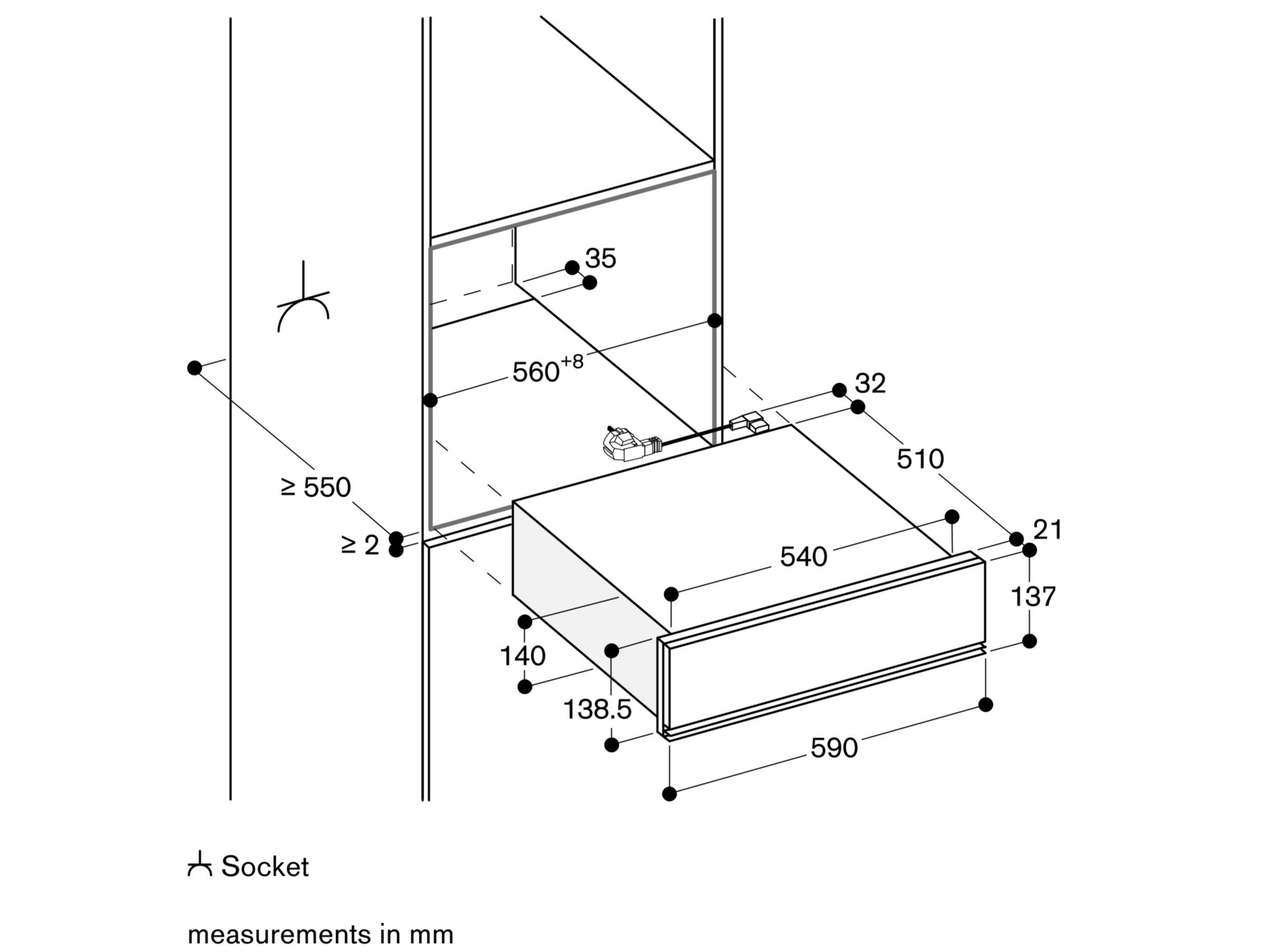 35

$560^{+8}$

32

510

≥ 550

≥ 2

21

540

137

140

138.5

590

Socket

measurements in mm