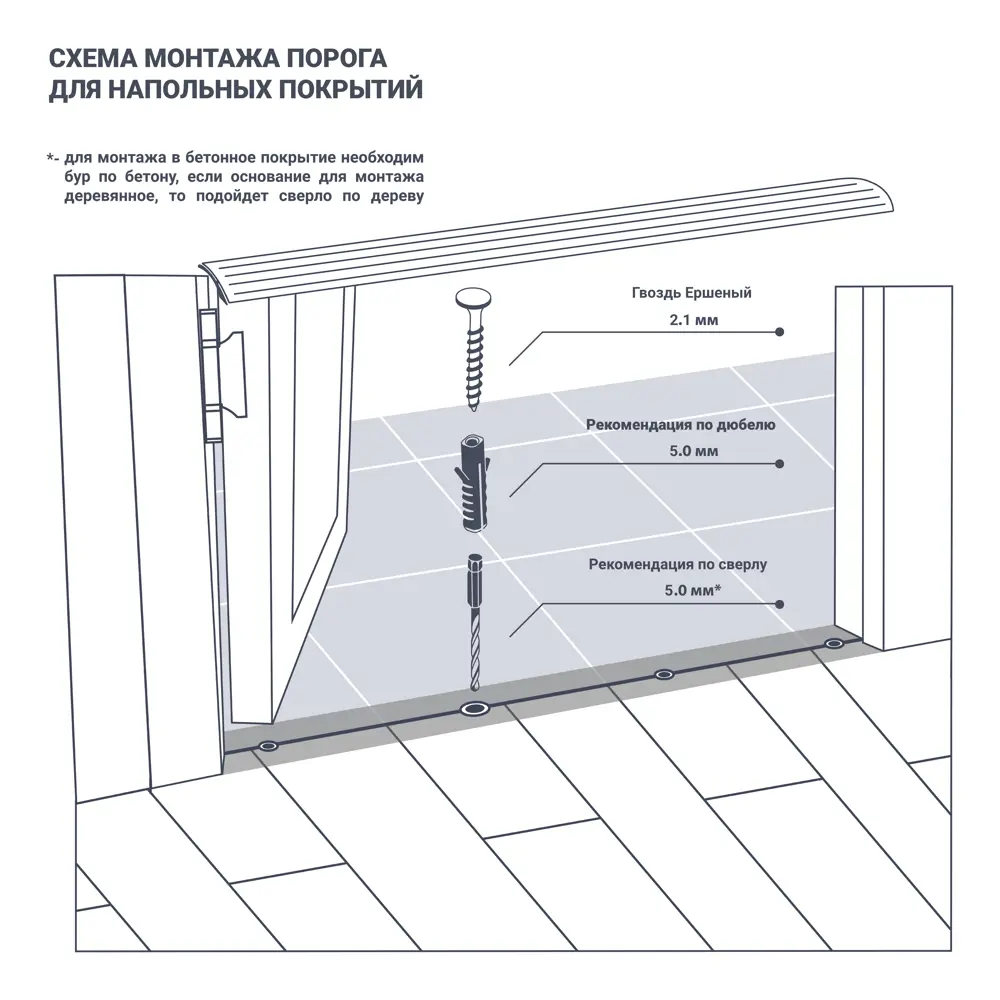 СХЕМА МОНТАЖА ПОРОГА
ДЛЯ НАПОЛЬНЫХ ПОКРЫТИЙ

*- для монтажа в бетонное покрытие необходим бур по бетону, если основание для монтажа деревянное, то подойдет сверло по дереву

Гвоздь Ершеный
2.1 мм

Рекомендация по дюбелю
5.0 мм

Рекомендация по сверлу
5.0 мм*