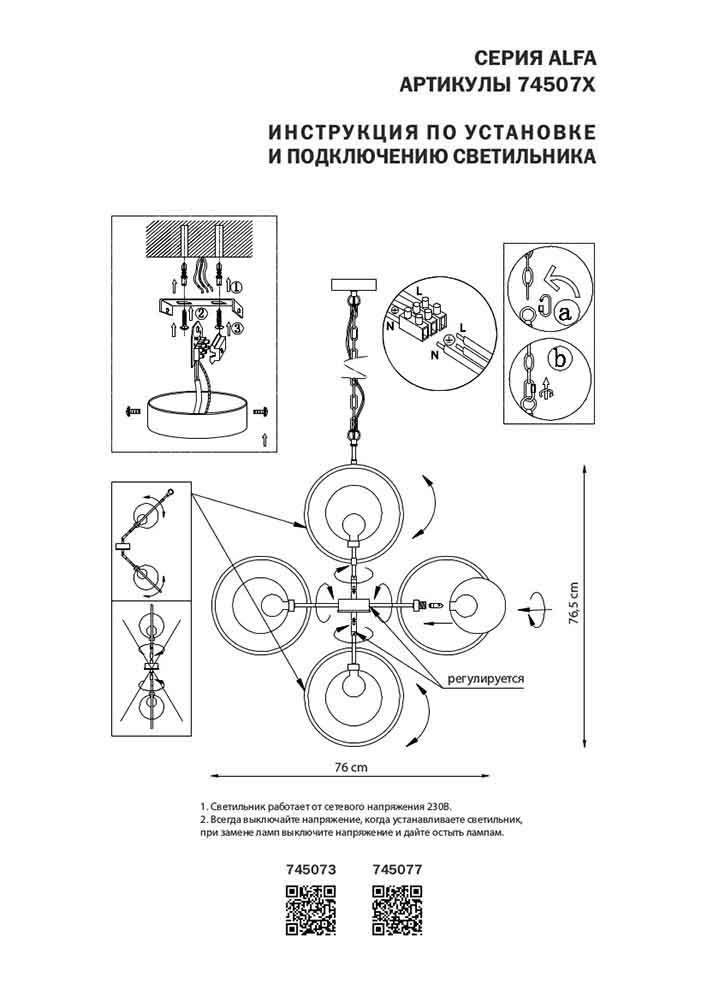 СЕРИЯ ALFA
АРТИКУЛЫ 74507X

ИНСТРУКЦИЯ ПО УСТАНОВКЕ
И ПОДКЛЮЧЕНИЮ СВЕТИЛЬНИКА

①
②
③

L
N
L
N

a
b

регулируется

76,5 cm

76 cm

1. Светильник работает от сетевого напряжения 230В.
2. Всегда выключайте напряжение, когда устанавливаете светильник, при замене ламп выключите напряжение и дайте остыть лампам.

745073 745077