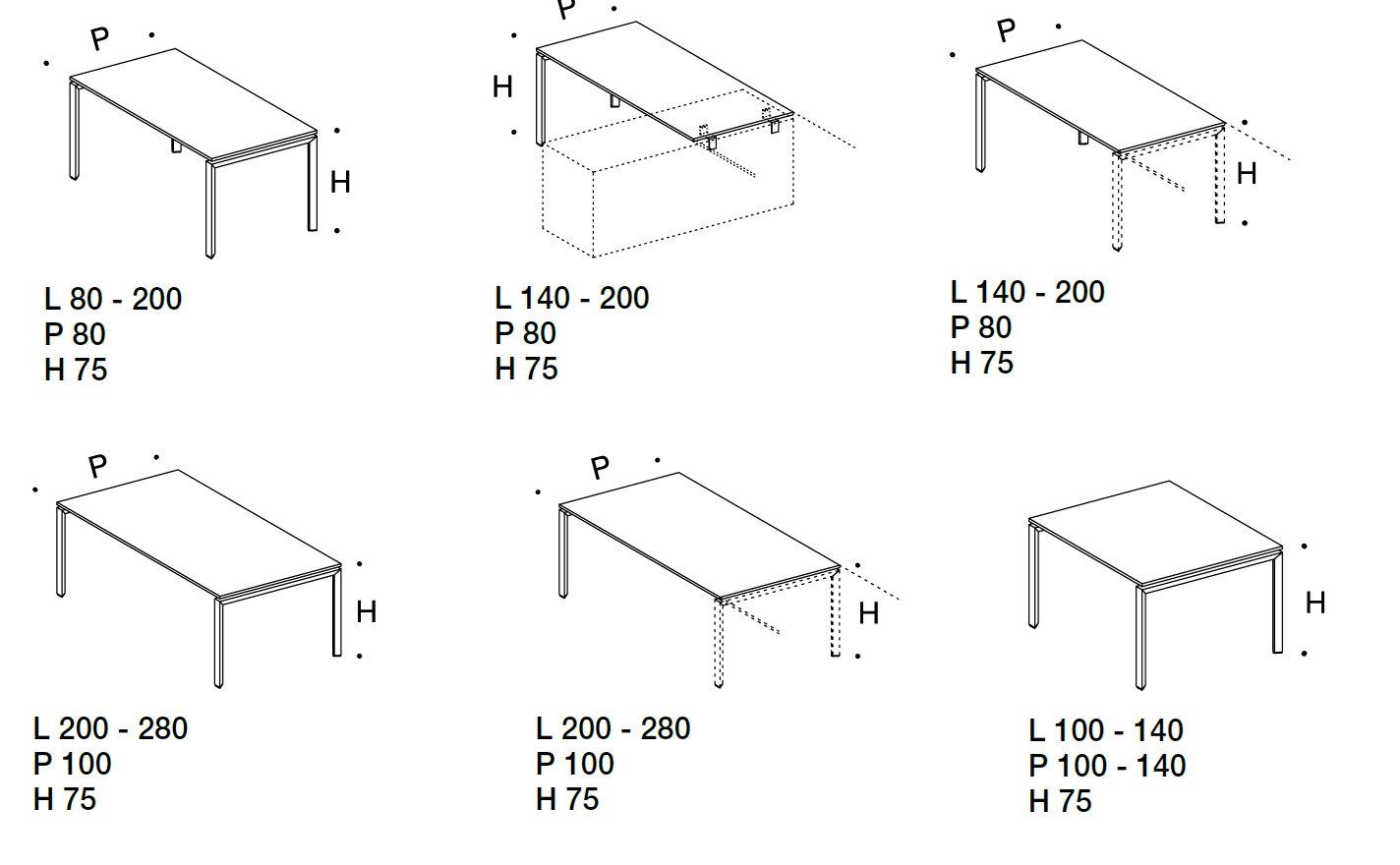 P
H
L 80 - 200
P 80
H 75

P
H
L 140 - 200
P 80
H 75

P
H
L 140 - 200
P 80
H 75

P
H
L 200 - 280
P 100
H 75

P
H
L 200 - 280
P 100
H 75

H
L 100 - 140
P 100 - 140
H 75